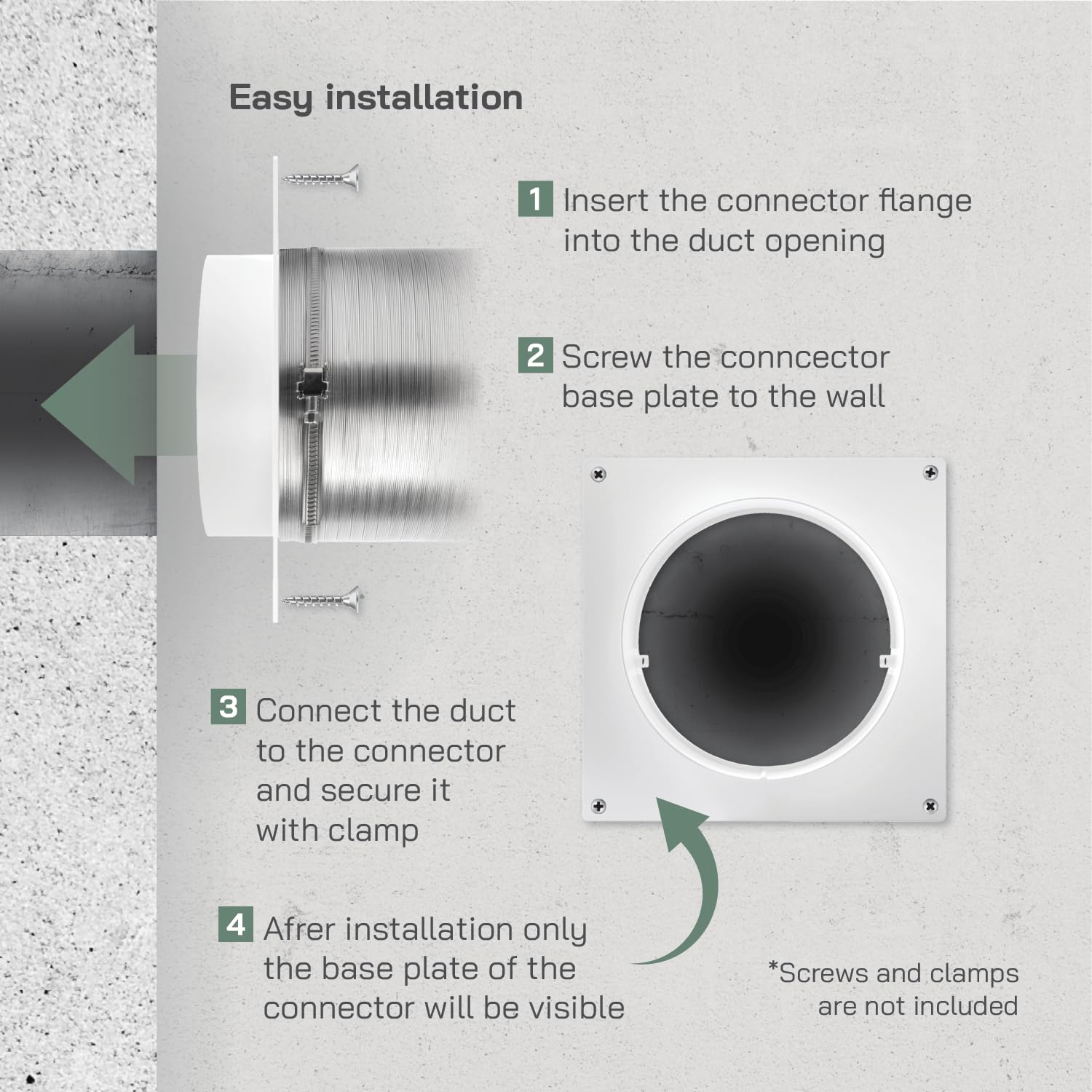 Easy installation

1 Insert the connector flange into the duct opening

2 Screw the conncector base plate to the wall

3 Connect the duct to the connector and secure it with clamp

4 Afrer installation only the base plate of the connector will be visible

*Screws and clamps are not included