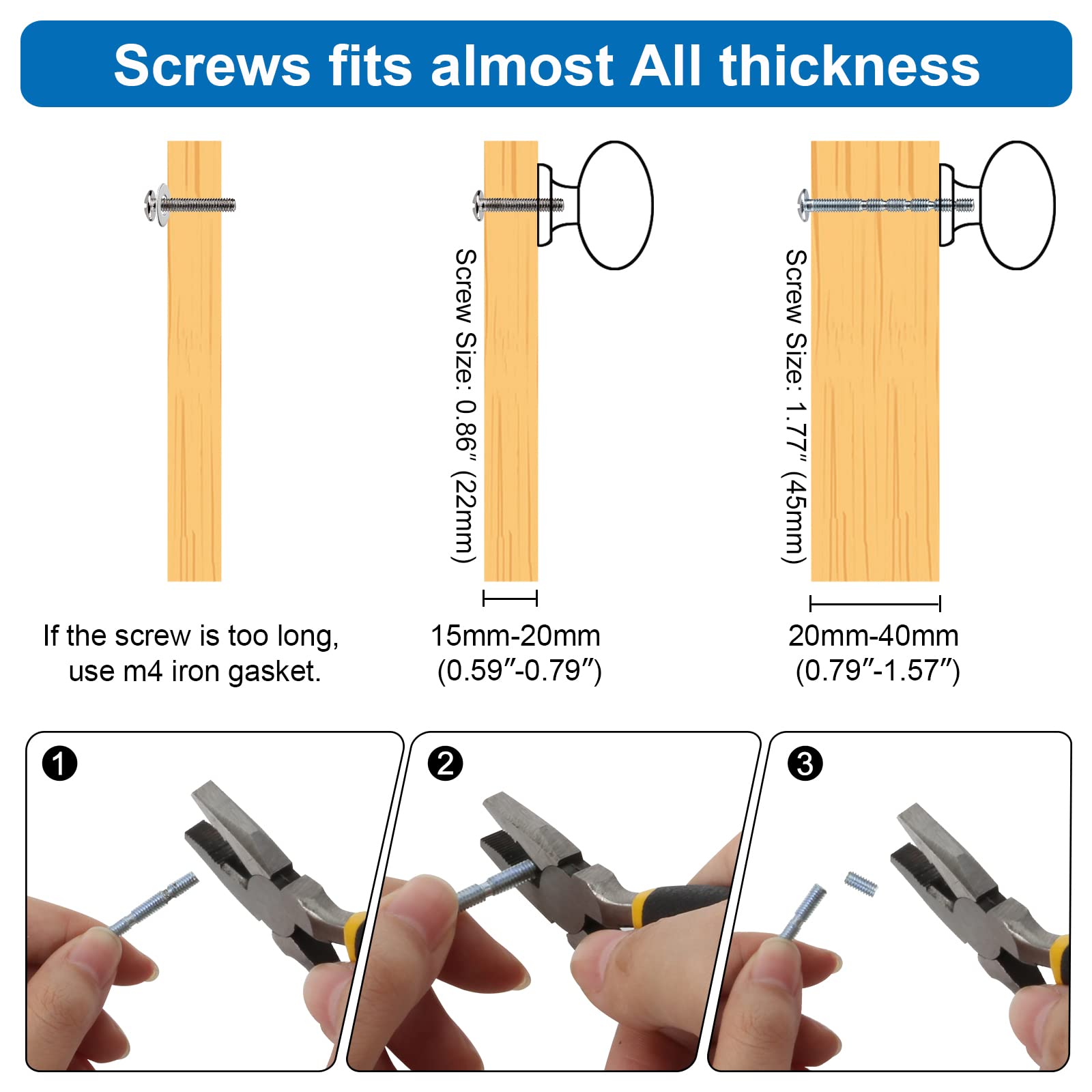 Screws fits almost All thickness

If the screw is too long, use m4 iron gasket.

Screw Size: 0.86″ (22mm)

15mm-20mm (0.59″-0.79″)

Screw Size: 1.77″ (45mm)

20mm-40mm (0.79″-1.57″)

1

2

3