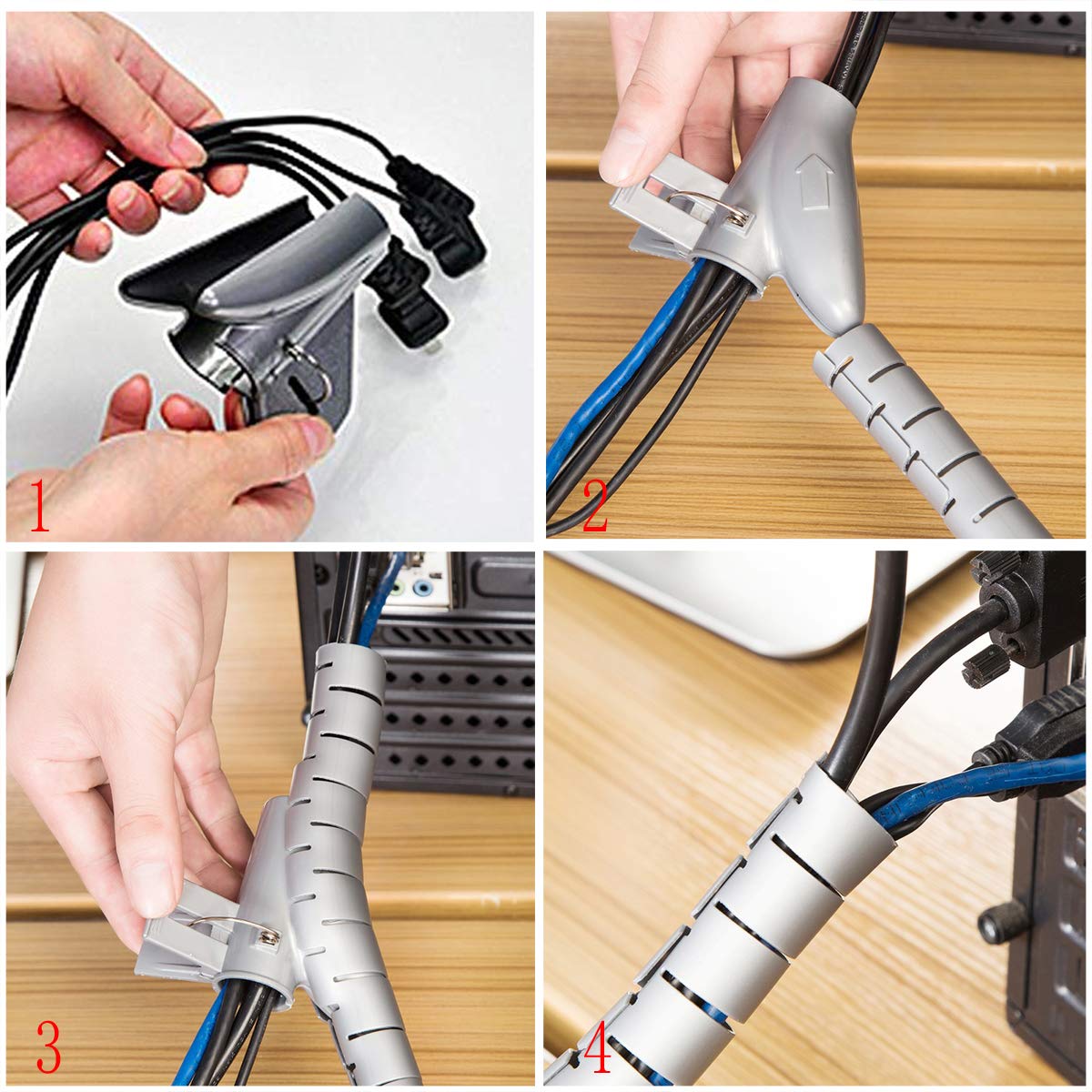 1
2
3
4