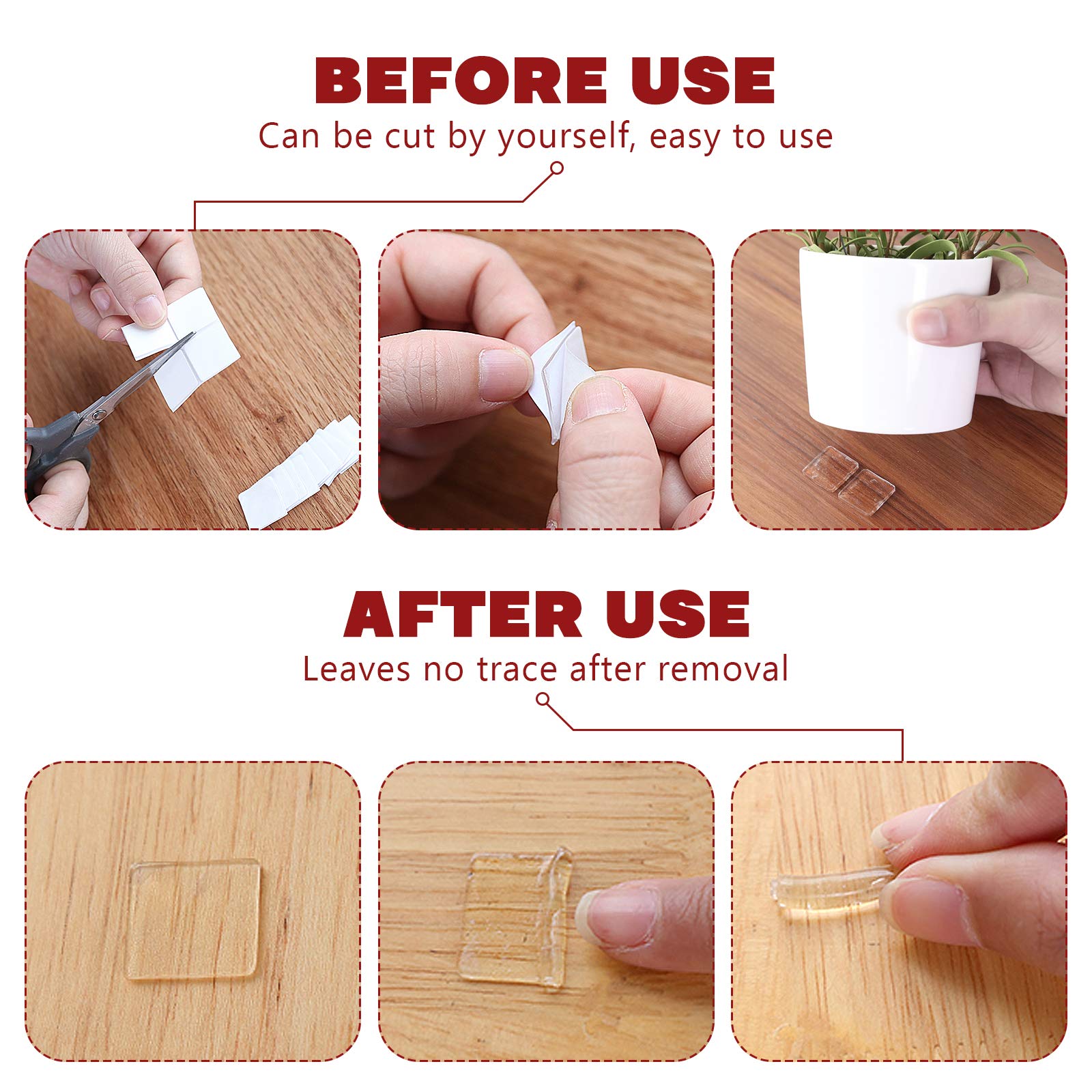 BEFORE USE
Can be cut by yourself, easy to use

AFTER USE
Leaves no trace after removal