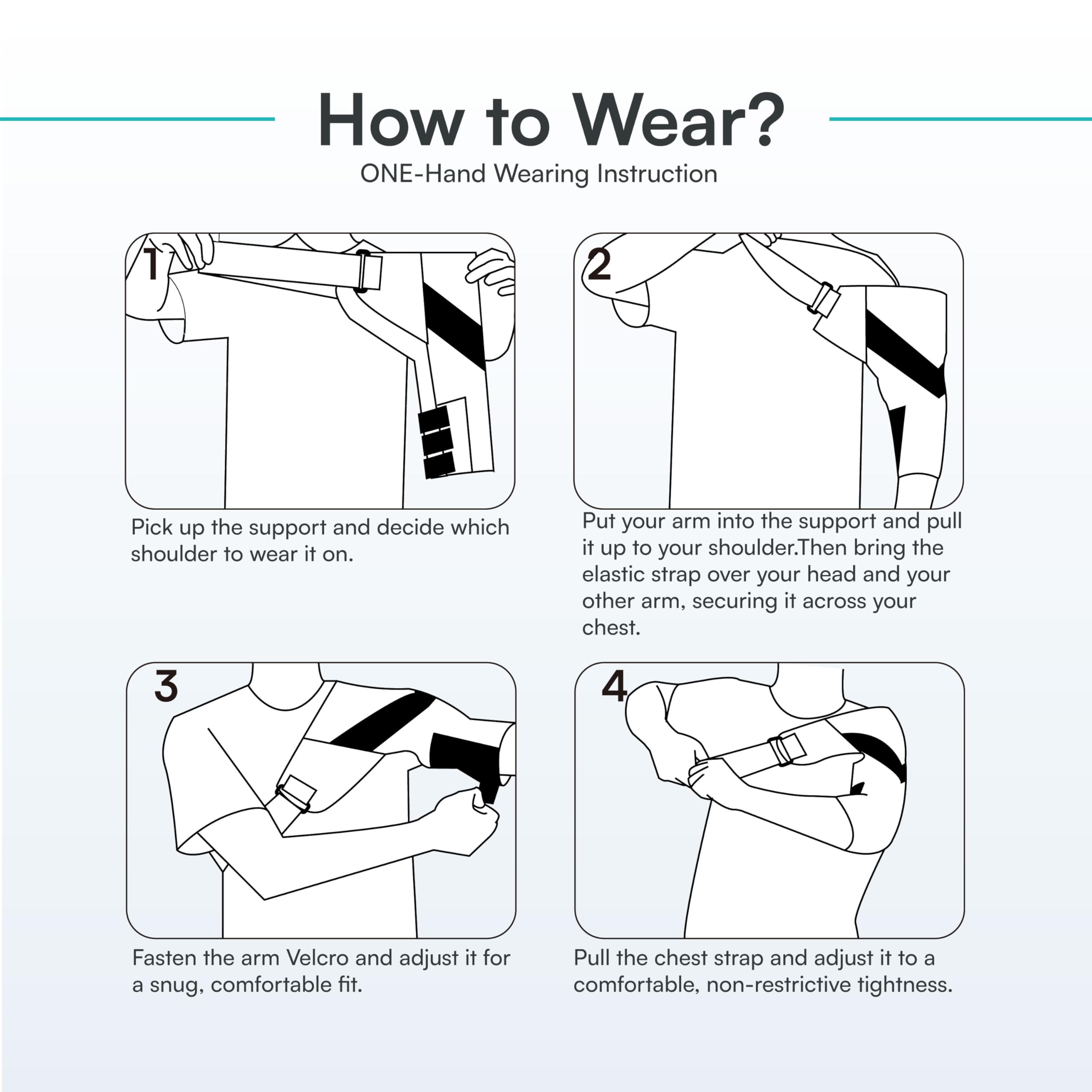 How to Wear?

ONE-Hand Wearing Instruction

1

Pick up the support and decide which shoulder to wear it on.

2

Put your arm into the support and pull it up to your shoulder.Then bring the elastic strap over your head and your other arm, securing it across your chest.

3

Fasten the arm Velcro and adjust it for a snug, comfortable fit.

4

Pull the chest strap and adjust it to a comfortable, non-restrictive tightness.