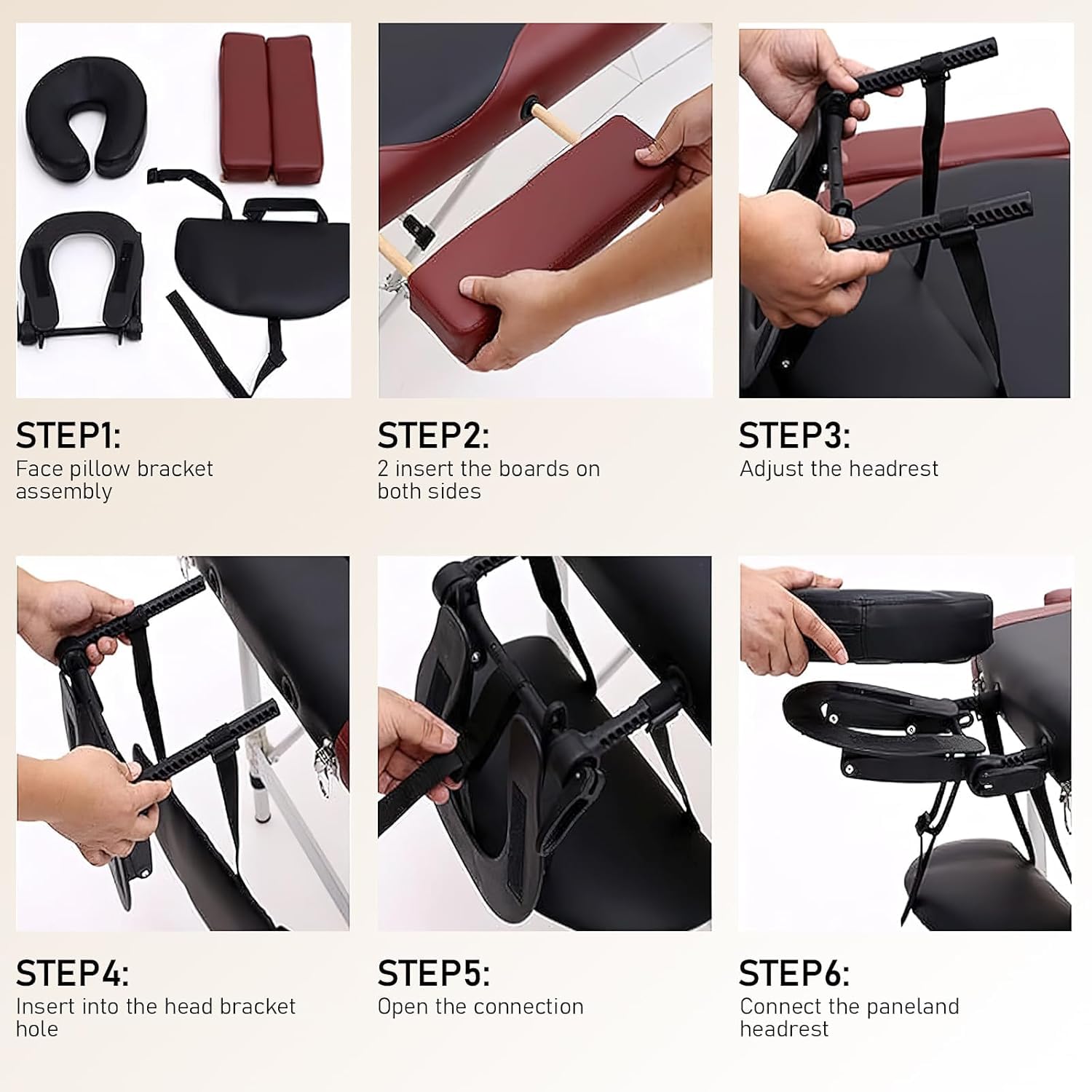 STEP1:
Face pillow bracket assembly

STEP2:
2 insert the boards on both sides

STEP3:
Adjust the headrest

STEP4:
Insert into the head bracket hole

STEP5:
Open the connection

STEP6:
Connect the paneland headrest