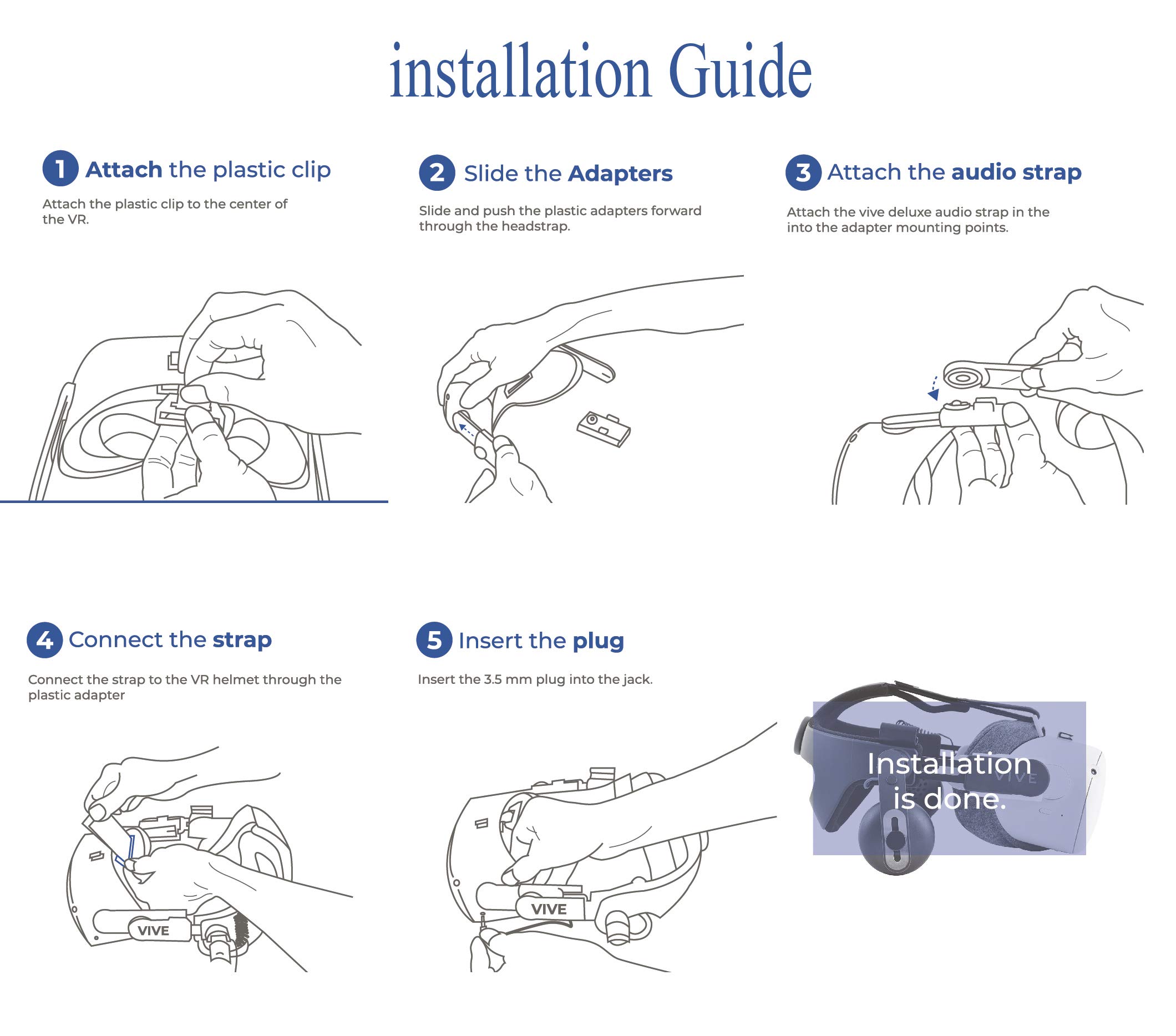 installation Guide

1 Attach the plastic clip

Attach the plastic clip to the center of the VR.

2 Slide the Adapters

Slide and push the plastic adapters forward through the headstrap.

3 Attach the audio strap

Attach the vive deluxe audio strap in the into the adapter mounting points.

4 Connect the strap

Connect the strap to the VR helmet through the plastic adapter

VIVE

5 Insert the plug

Insert the 3.5 mm plug into the jack.

VIVE

Installation is done.

VIVE