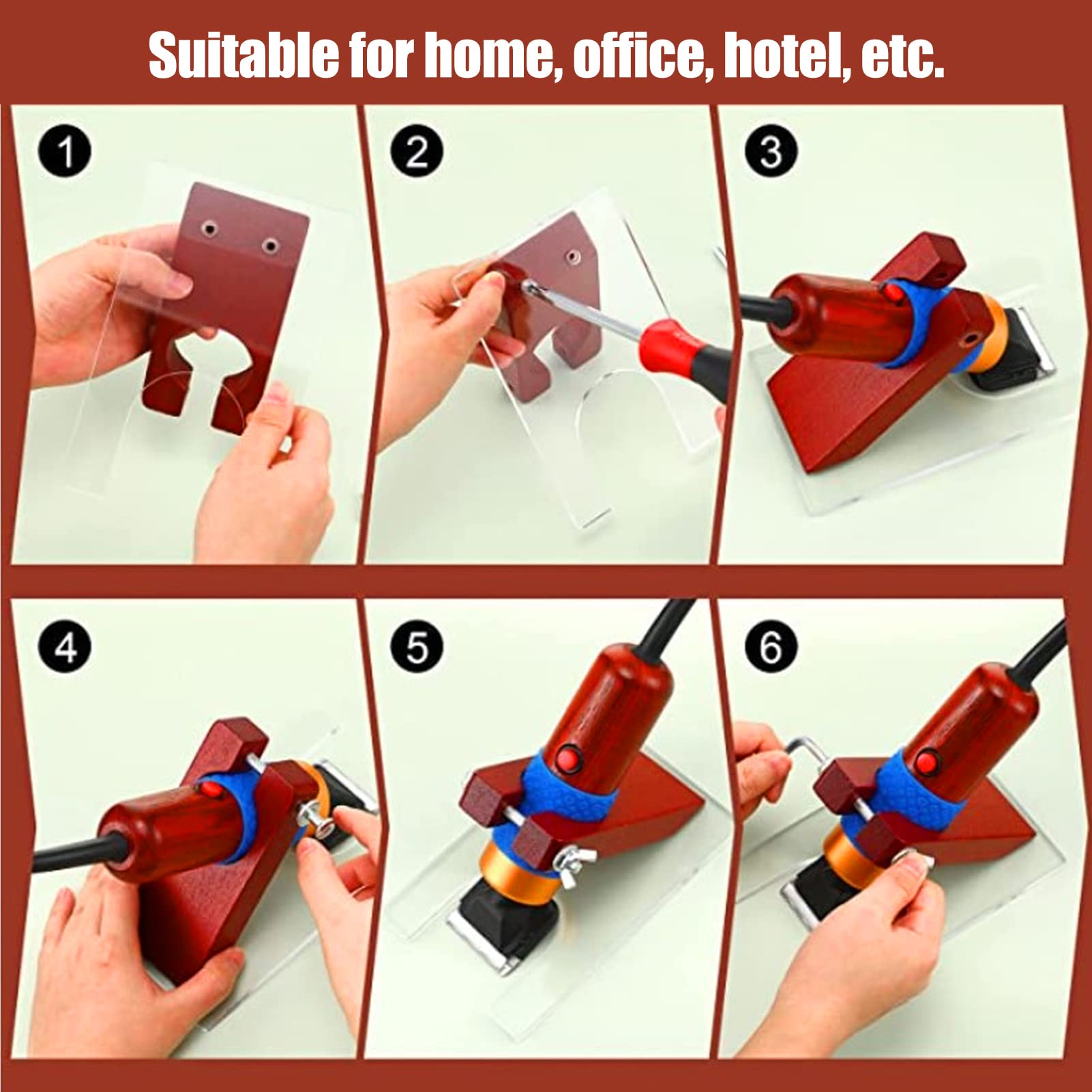 Suitable for home, office, hotel, etc.

1

2

3

4

5

6