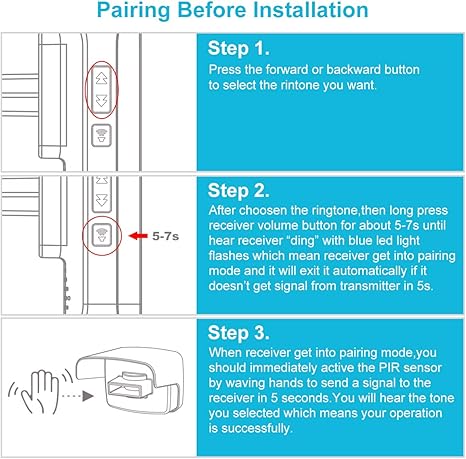 Pairing Before Installation

Step 1.
Press the forward or backward button to select the rintone you want.

5-7s

Step 2.
After choosen the ringtone,then long press receiver volume button for about 5-7s until hear receiver “ding” with blue led light flashes which mean receiver get into pairing mode and it will exit it automatically if it doesn’t get signal from transmitter in 5s.

Step 3.
When receiver get into pairing mode,you should immediately active the PIR sensor by waving hands to send a signal to the receiver in 5 seconds.You will hear the tone you selected which means your operation is successfully.