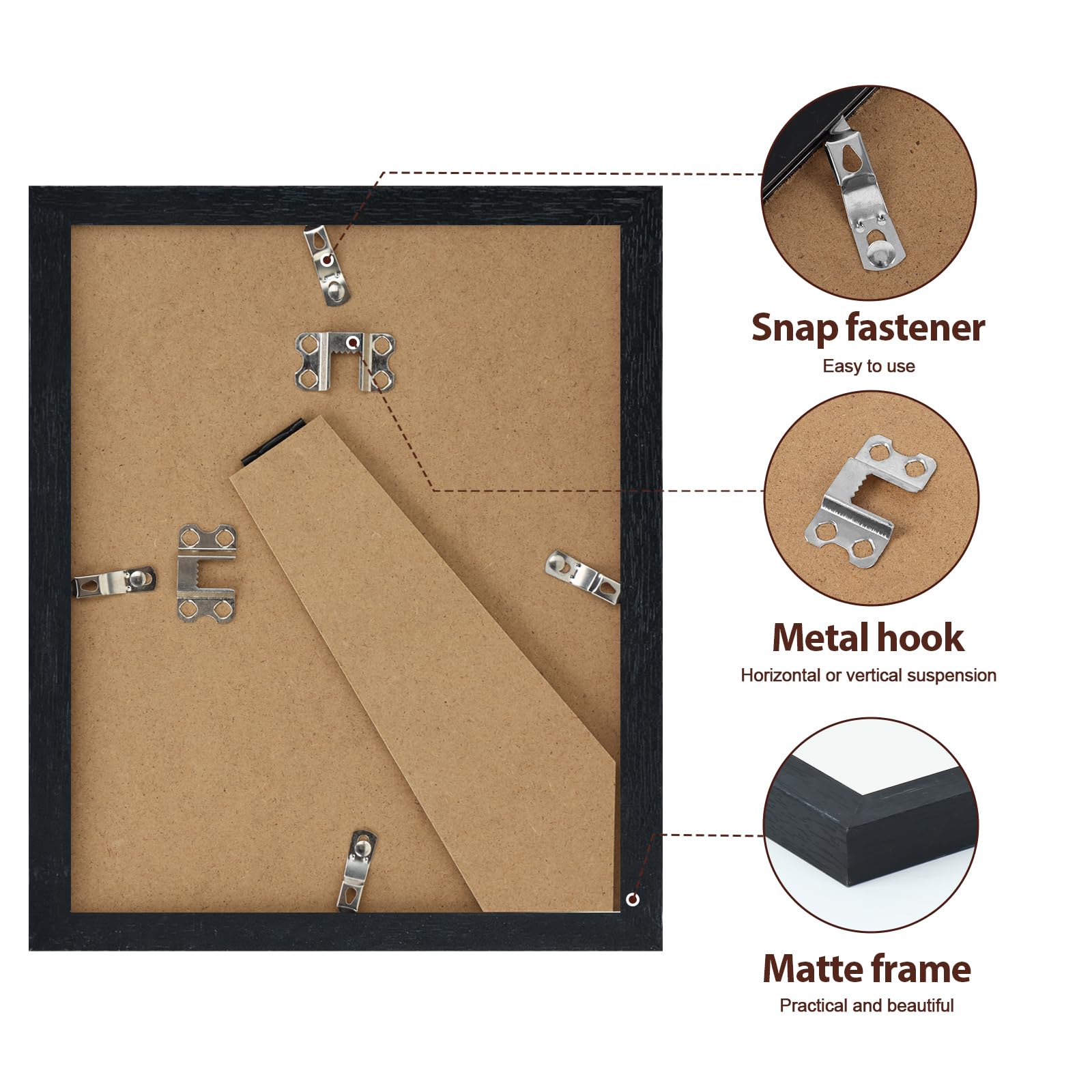 Snap fastener
Easy to use

Metal hook
Horizontal or vertical suspension

Matte frame
Practical and beautiful