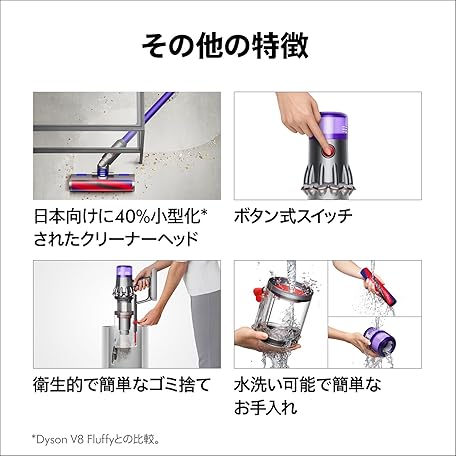 その他の特徴

日本向けに40%小型化*されたクリーナーヘッド

ボタン式スイッチ

衛生的で簡単なゴミ捨て

水洗い可能で簡単なお手入れ

*Dyson V8 Fluffyとの比較。