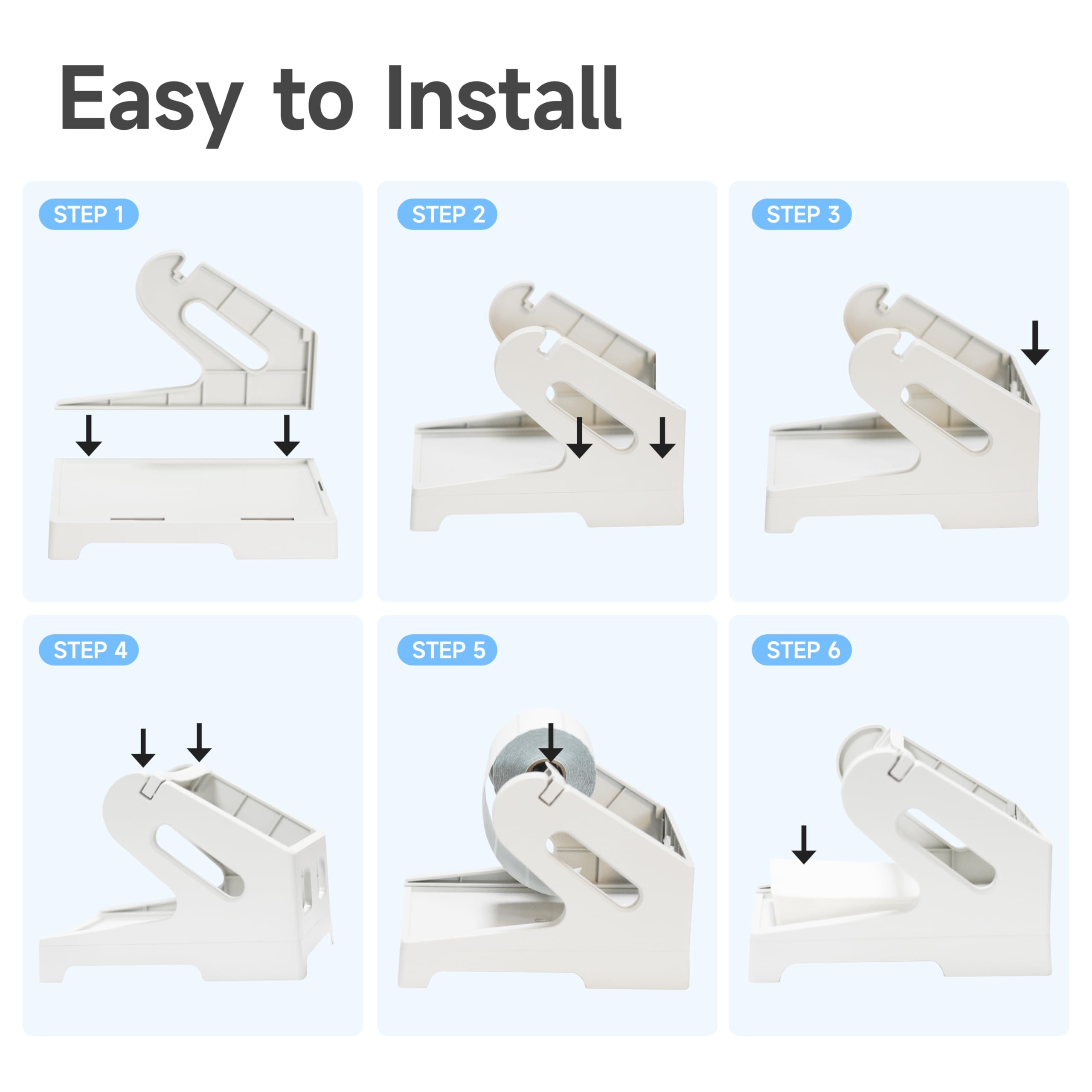 Easy to Install

STEP 1

STEP 2

STEP 3

STEP 4

STEP 5

STEP 6