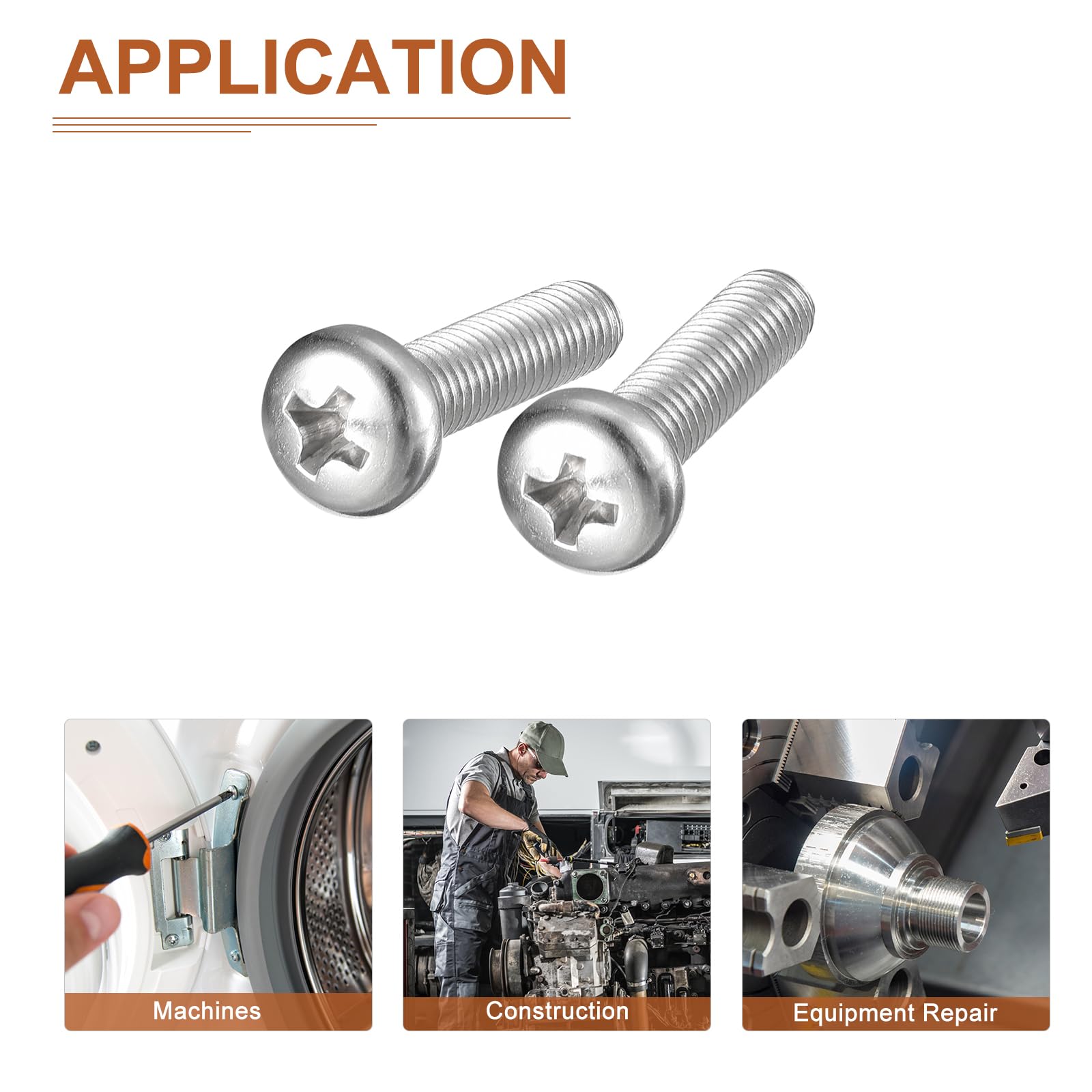 APPLICATION

Machines

Construction

Equipment Repair