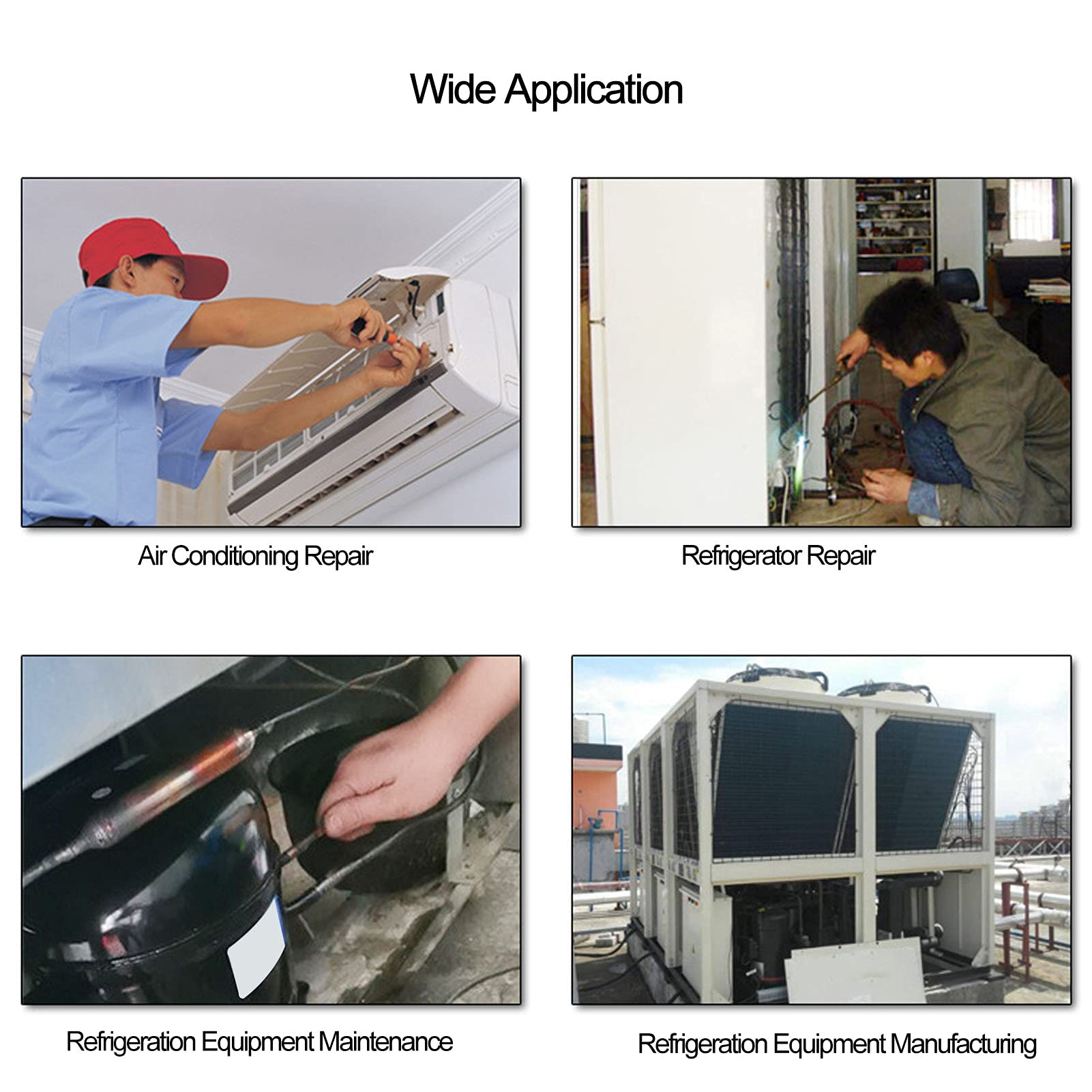 Wide Application

Air Conditioning Repair

Refrigerator Repair

Refrigeration Equipment Maintenance

Refrigeration Equipment Manufacturing