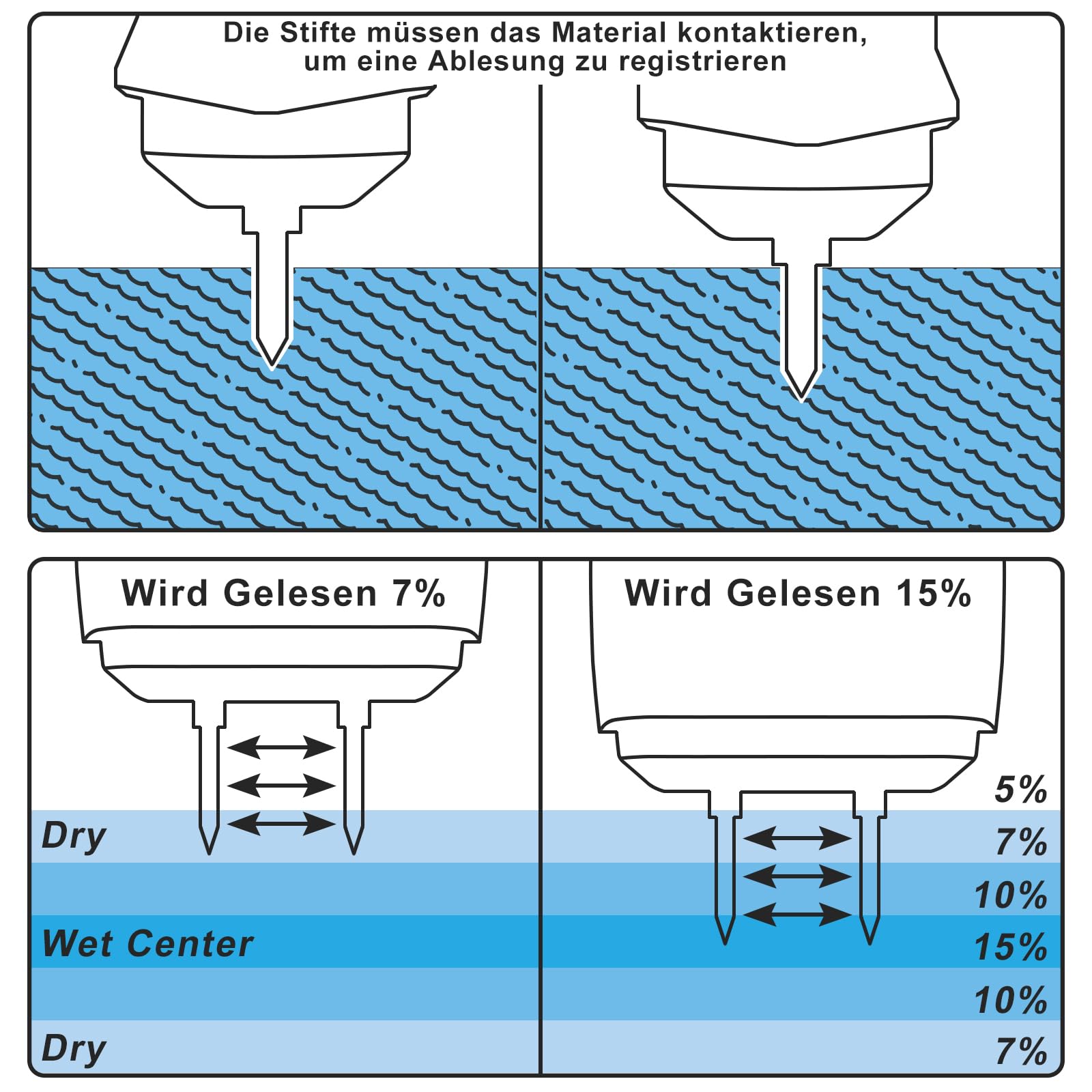 Die Stifte müssen das Material kontaktieren, um eine Ablesung zu registrieren

Wird Gelesen 7%

Dry

Wet Center

Dry

Wird Gelesen 15%

5%

7%

10%

15%

10%

7%