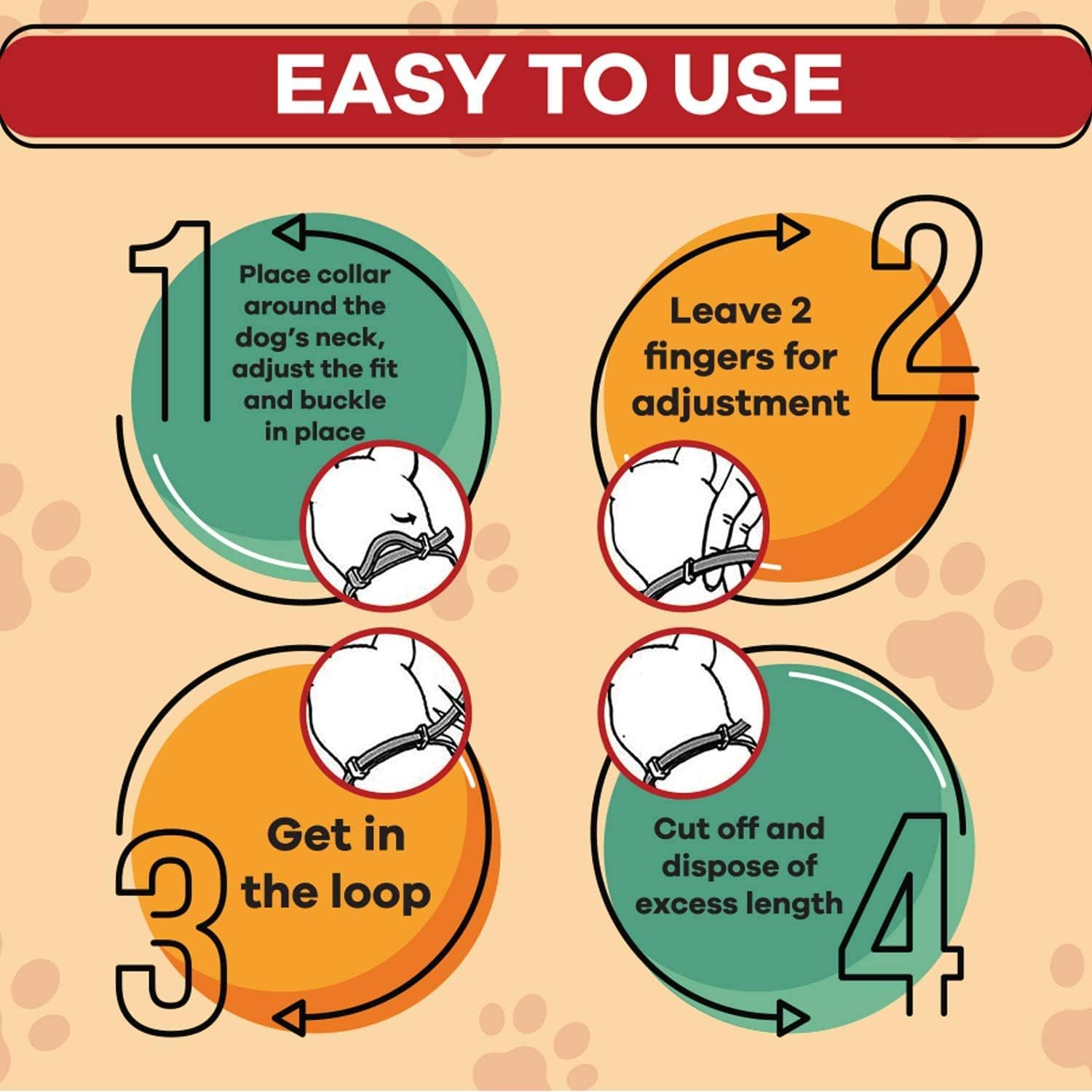 EASY TO USE

1
Place collar around the dog's neck, adjust the fit and buckle in place

2
Leave 2 fingers for adjustment

3
Get in the loop

4
Cut off and dispose of excess length