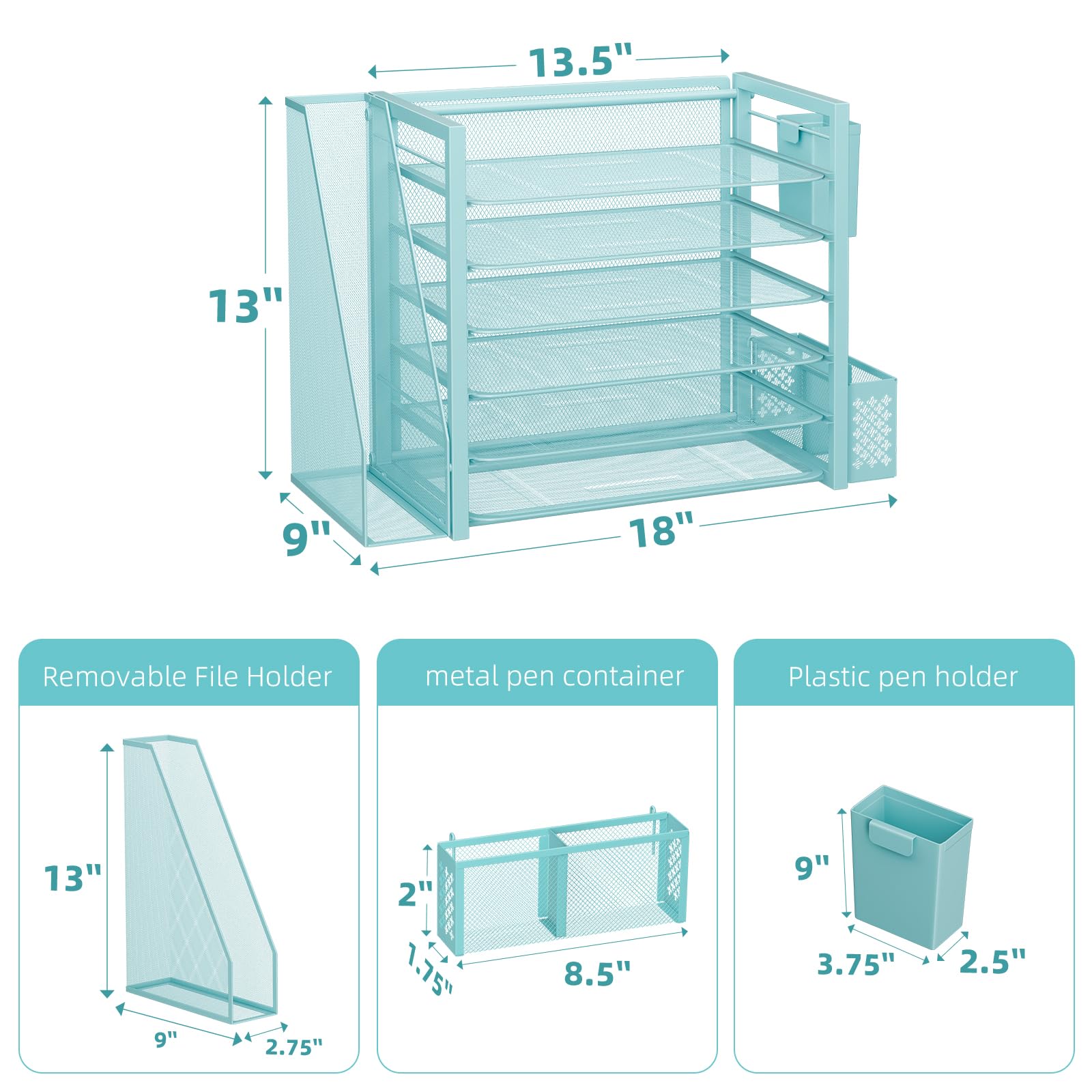 13.5"

13"

9"

18"

Removable File Holder

13"

9"

2.75"

metal pen container

2"

1.75"

8.5"

Plastic pen holder

9"

3.75"

2.5"