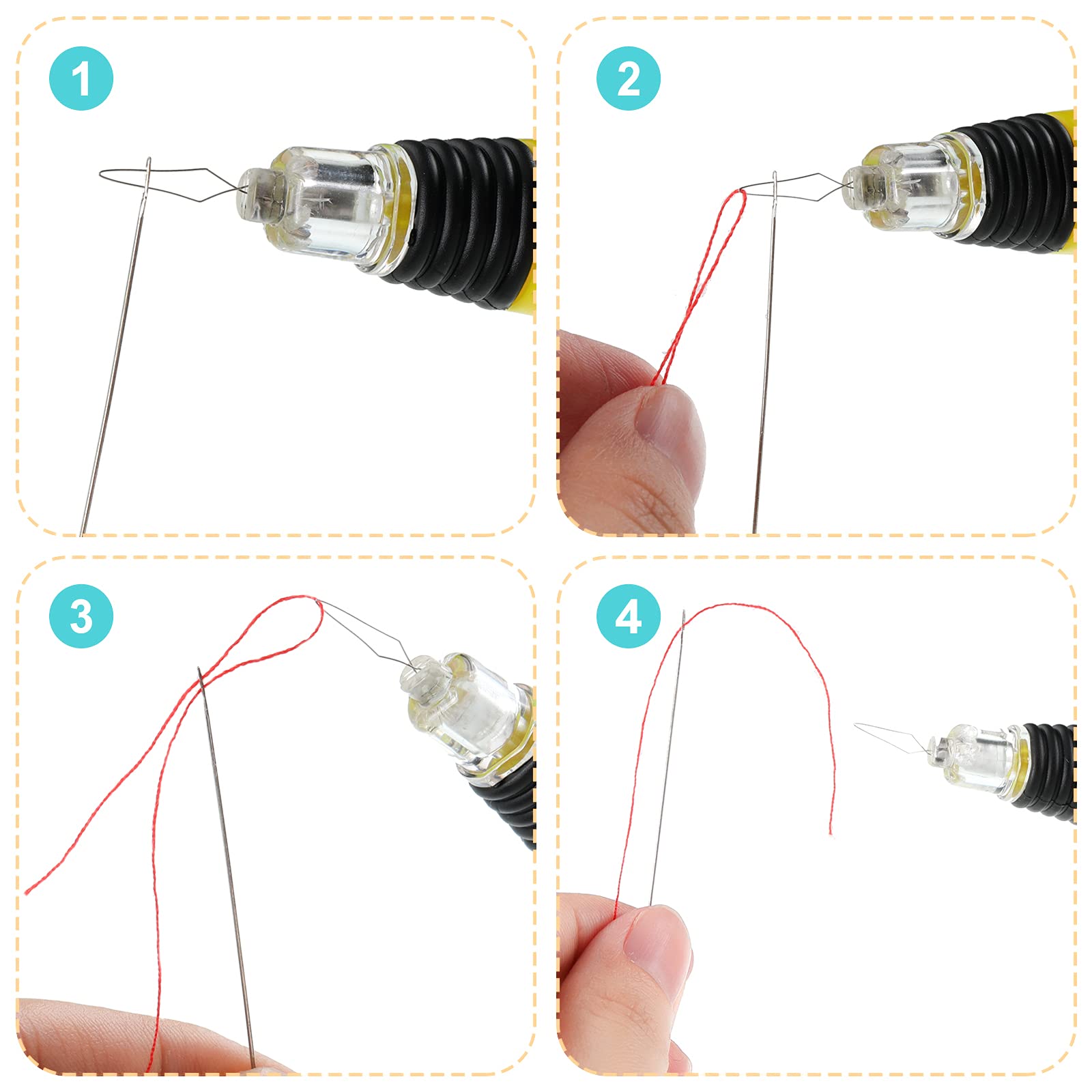 1

2

3

4