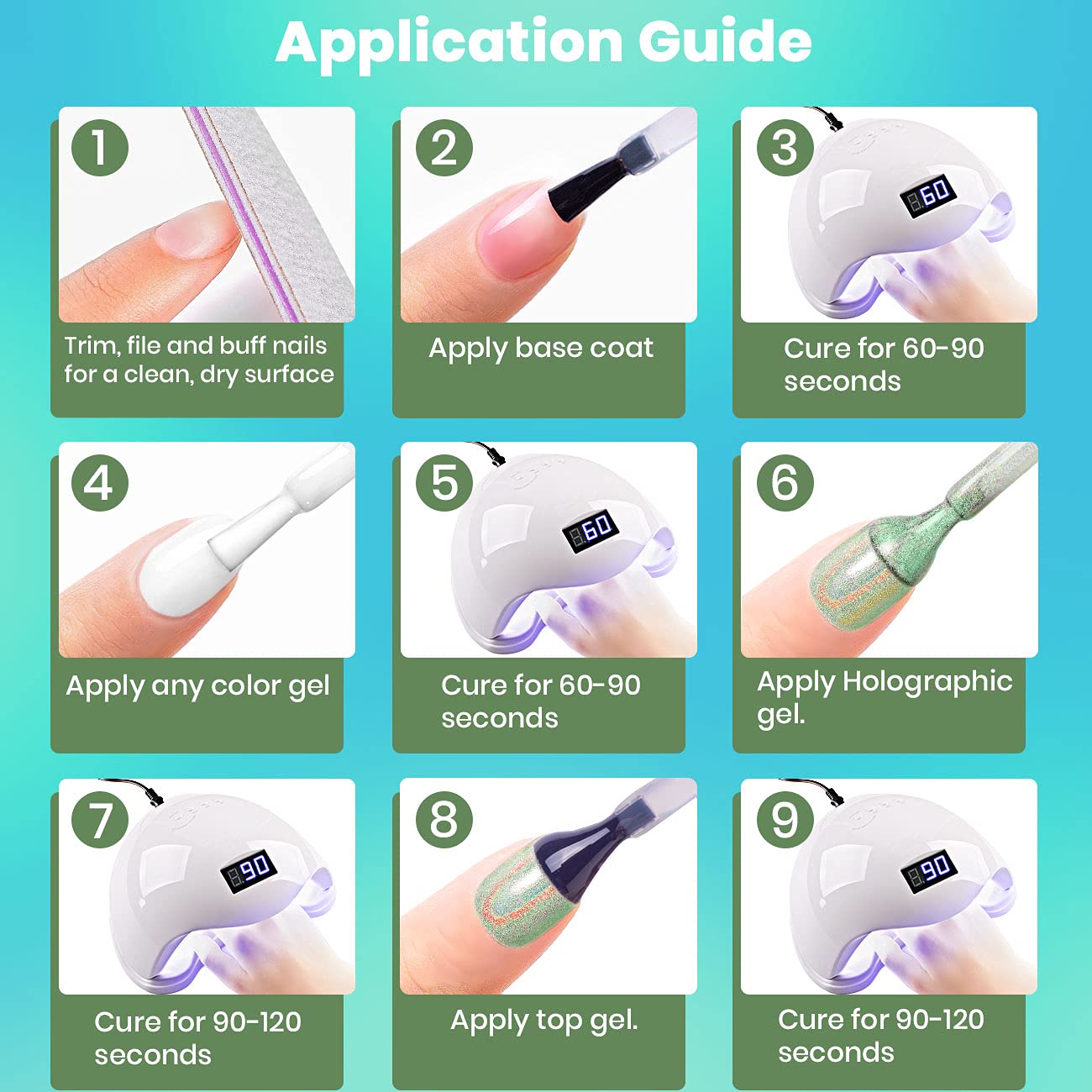 Application Guide

1
Trim, file and buff nails for a clean, dry surface

2
Apply base coat

3
60
Cure for 60-90 seconds

4
Apply any color gel

5
60
Cure for 60-90 seconds

6
Apply Holographic gel.

7
90
Cure for 90-120 seconds

8
Apply top gel.

9
90
Cure for 90-120 seconds