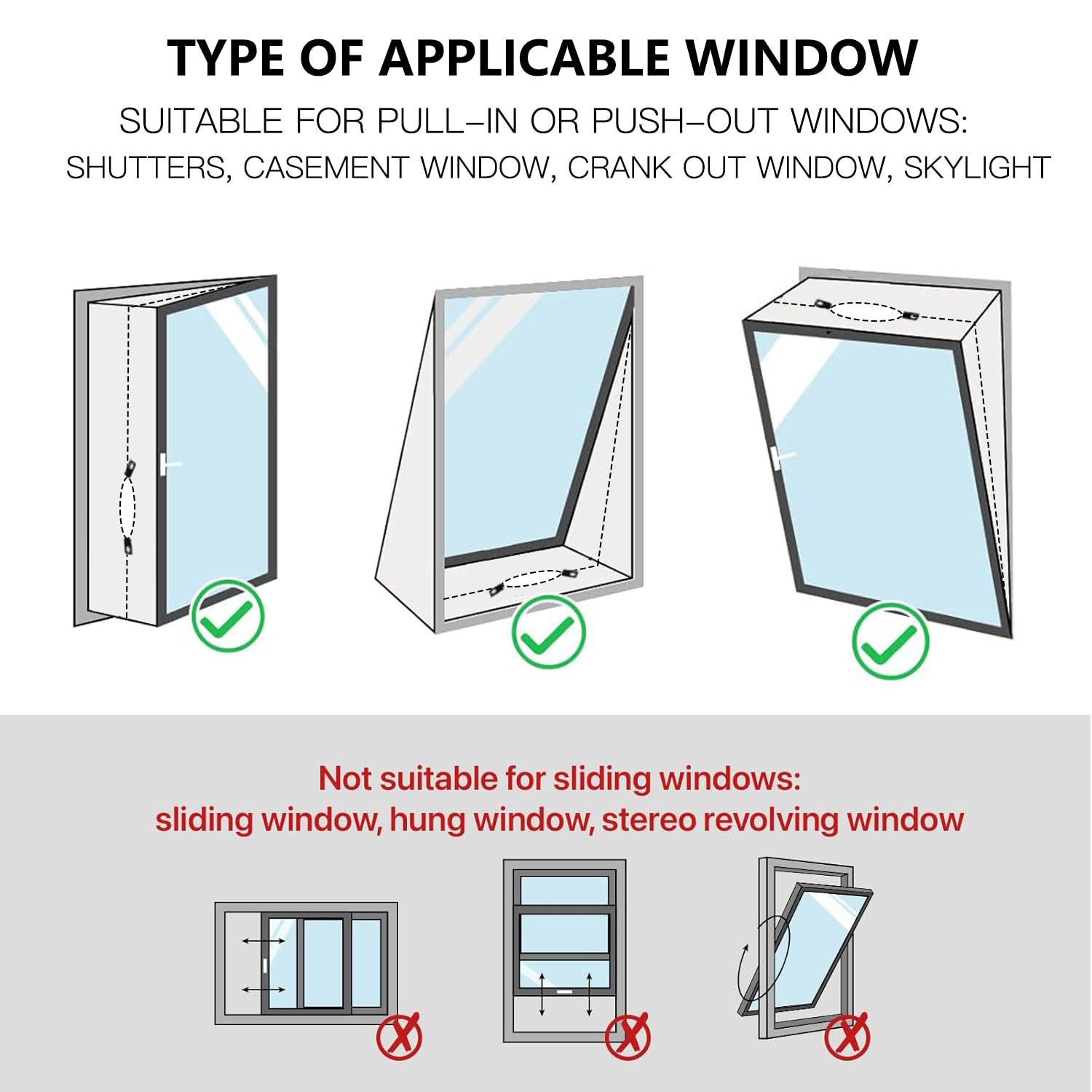 TYPE OF APPLICABLE WINDOW

SUITABLE FOR PULL–IN OR PUSH–OUT WINDOWS:
SHUTTERS, CASEMENT WINDOW, CRANK OUT WINDOW, SKYLIGHT

Not suitable for sliding windows:
sliding window, hung window, stereo revolving window