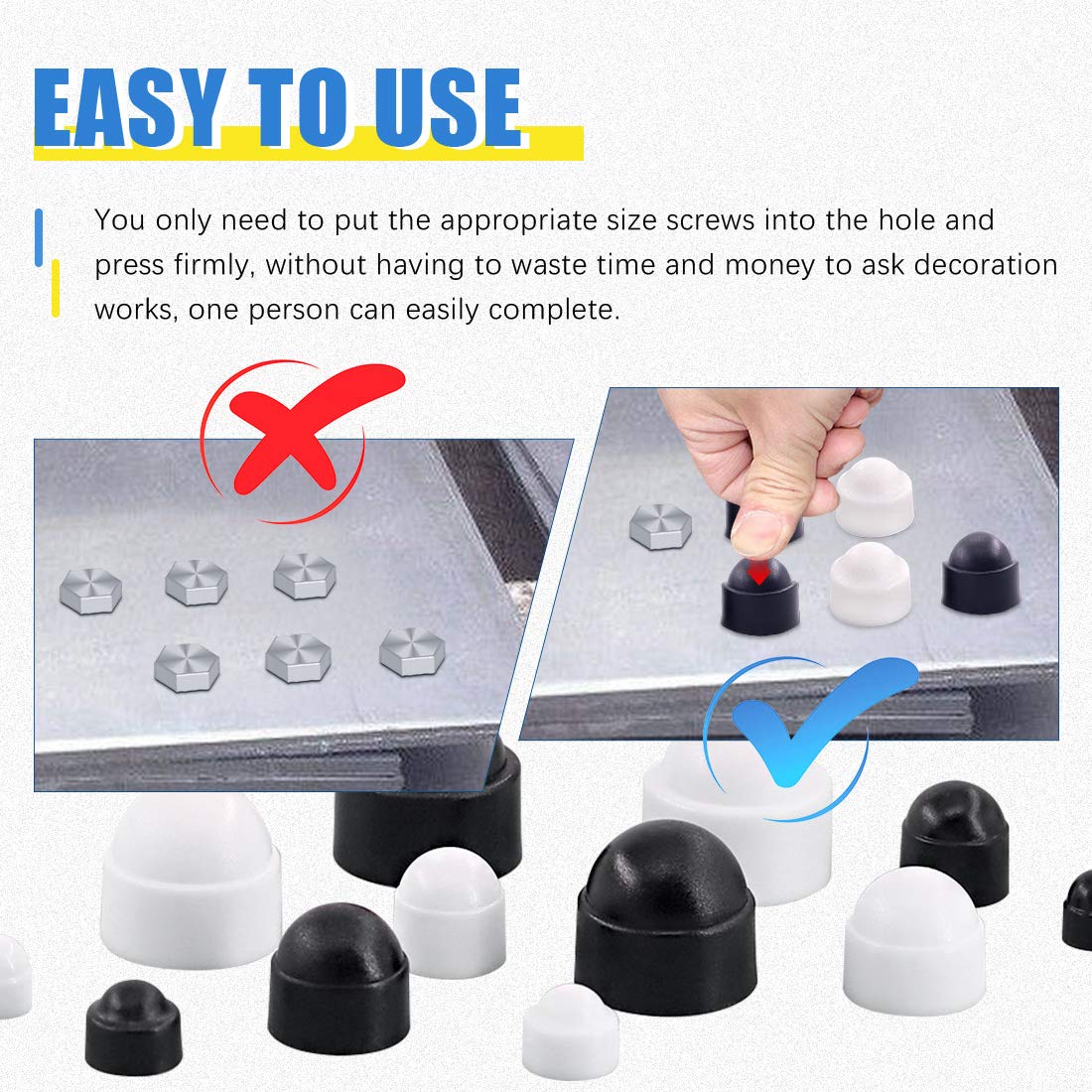 EASY TO USE

You only need to put the appropriate size screws into the hole and press firmly, without having to waste time and money to ask decoration works, one person can easily complete.