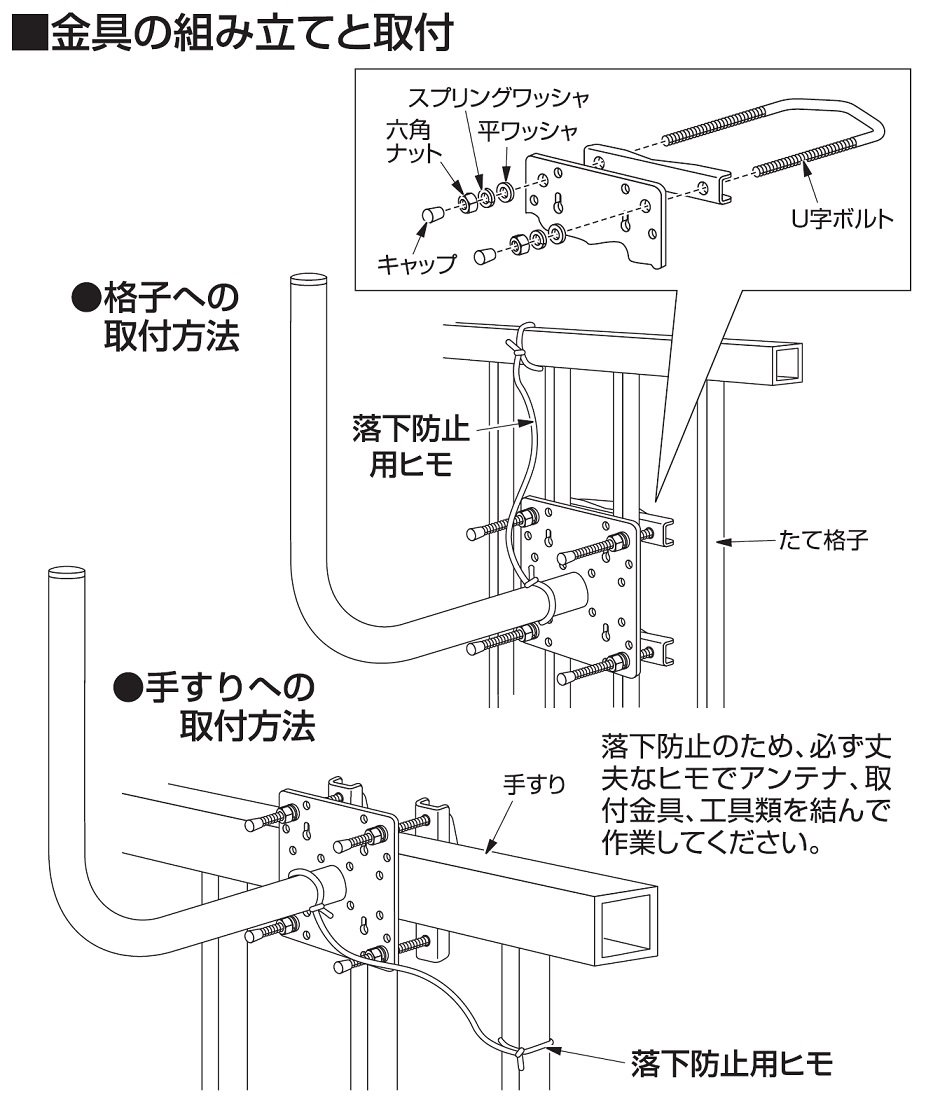 ■金具の組み立てと取付

スプリングワッシャ
六角ナット
平ワッシャ
キャップ
U字ボルト

●格子への取付方法

落下防止用ヒモ

たて格子

●手すりへの取付方法

手すり

落下防止のため、必ず丈夫なヒモでアンテナ、取付金具、工具類を結んで作業してください。

落下防止用ヒモ