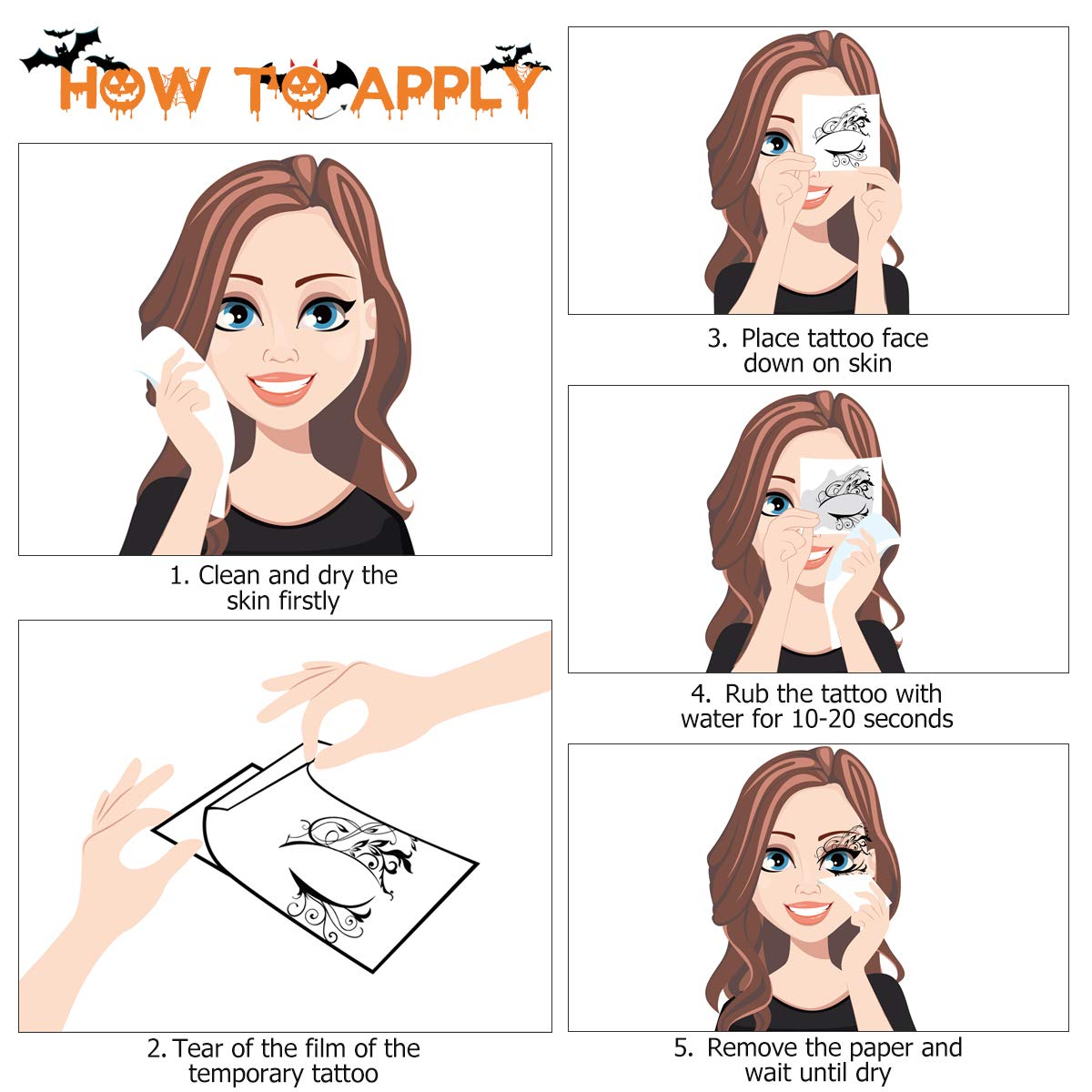 HOW TO APPLY

1. Clean and dry the skin firstly

2. Tear of the film of the temporary tattoo

3. Place tattoo face down on skin

4. Rub the tattoo with water for 10-20 seconds

5. Remove the paper and wait until dry