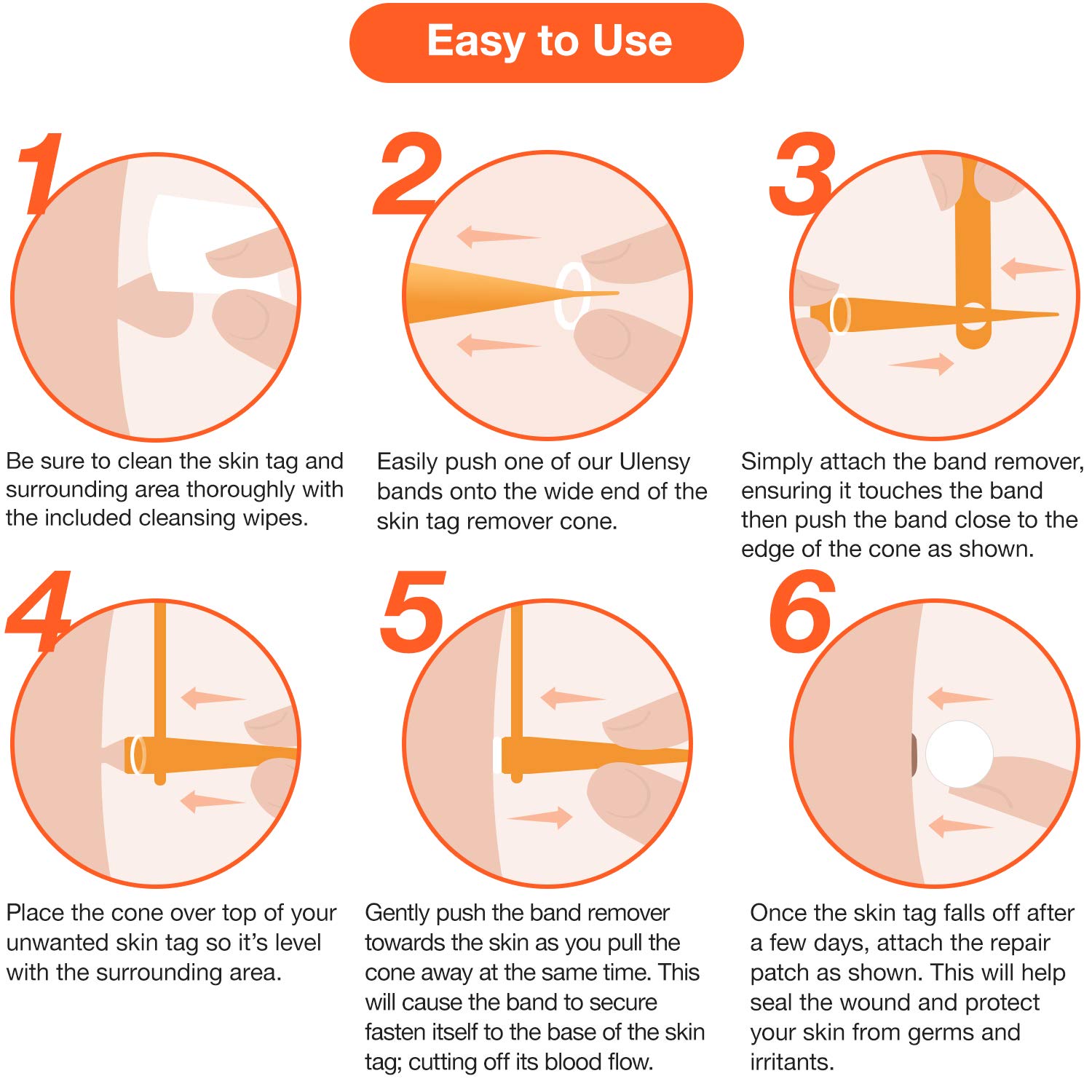 Easy to Use

1

Be sure to clean the skin tag and surrounding area thoroughly with the included cleansing wipes.

2

Easily push one of our Ulensy bands onto the wide end of the skin tag remover cone.

3

Simply attach the band remover, ensuring it touches the band then push the band close to the edge of the cone as shown.

4

Place the cone over top of your unwanted skin tag so it's level with the surrounding area.

5

Gently push the band remover towards the skin as you pull the cone away at the same time. This will cause the band to secure fasten itself to the base of the skin tag; cutting off its blood flow.

6

Once the skin tag falls off after a few days, attach the repair patch as shown. This will help seal the wound and protect your skin from germs and irritants.