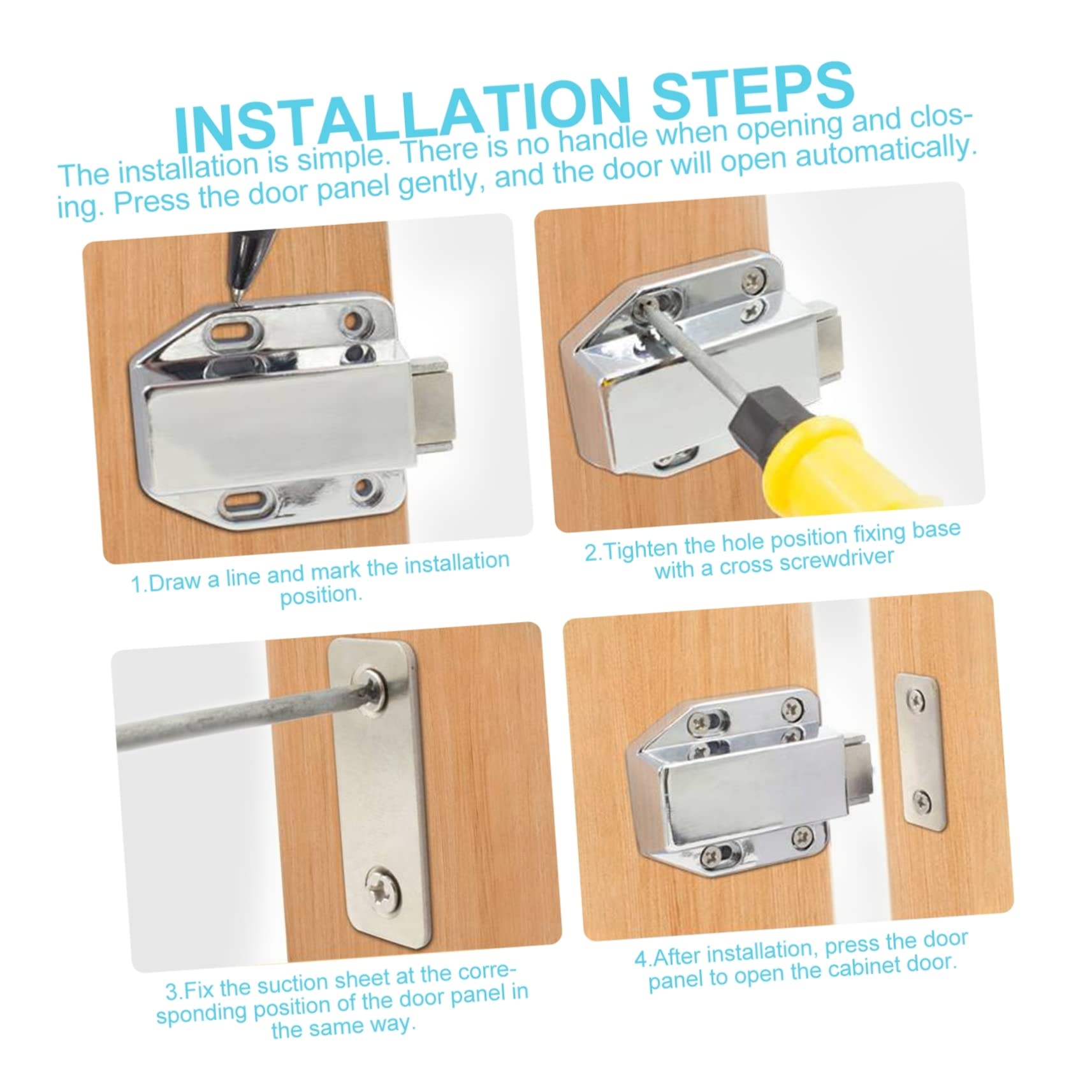 INSTALLATION STEPS

The installation is simple. There is no handle when opening and closing. Press the door panel gently, and the door will open automatically.

1.Draw a line and mark the installation position.

2.Tighten the hole position fixing base with a cross screwdriver

3.Fix the suction sheet at the corresponding position of the door panel in the same way.

4.After installation, press the door panel to open the cabinet door.