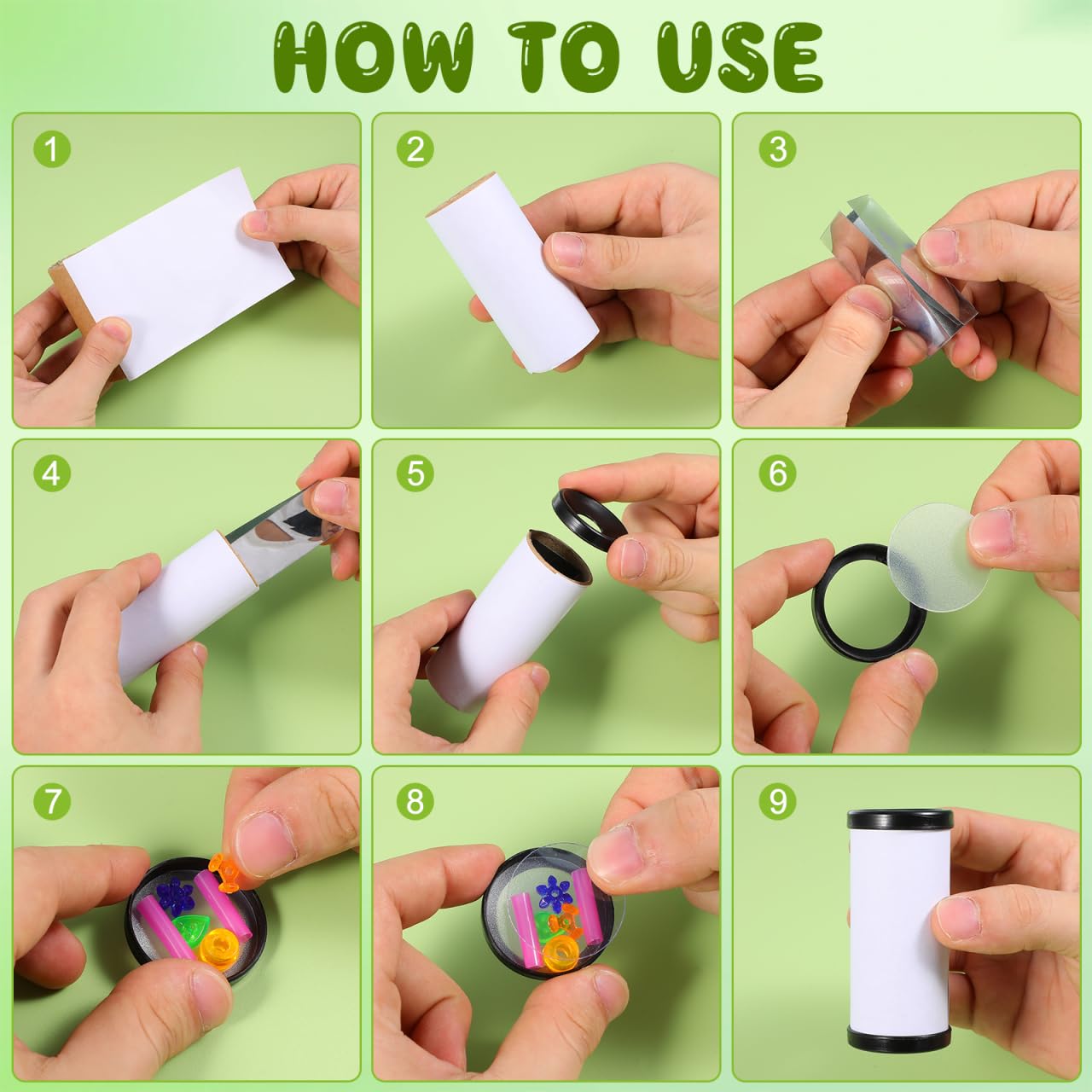 HOW TO USE

1

2

3

4

5

6

7

8

9