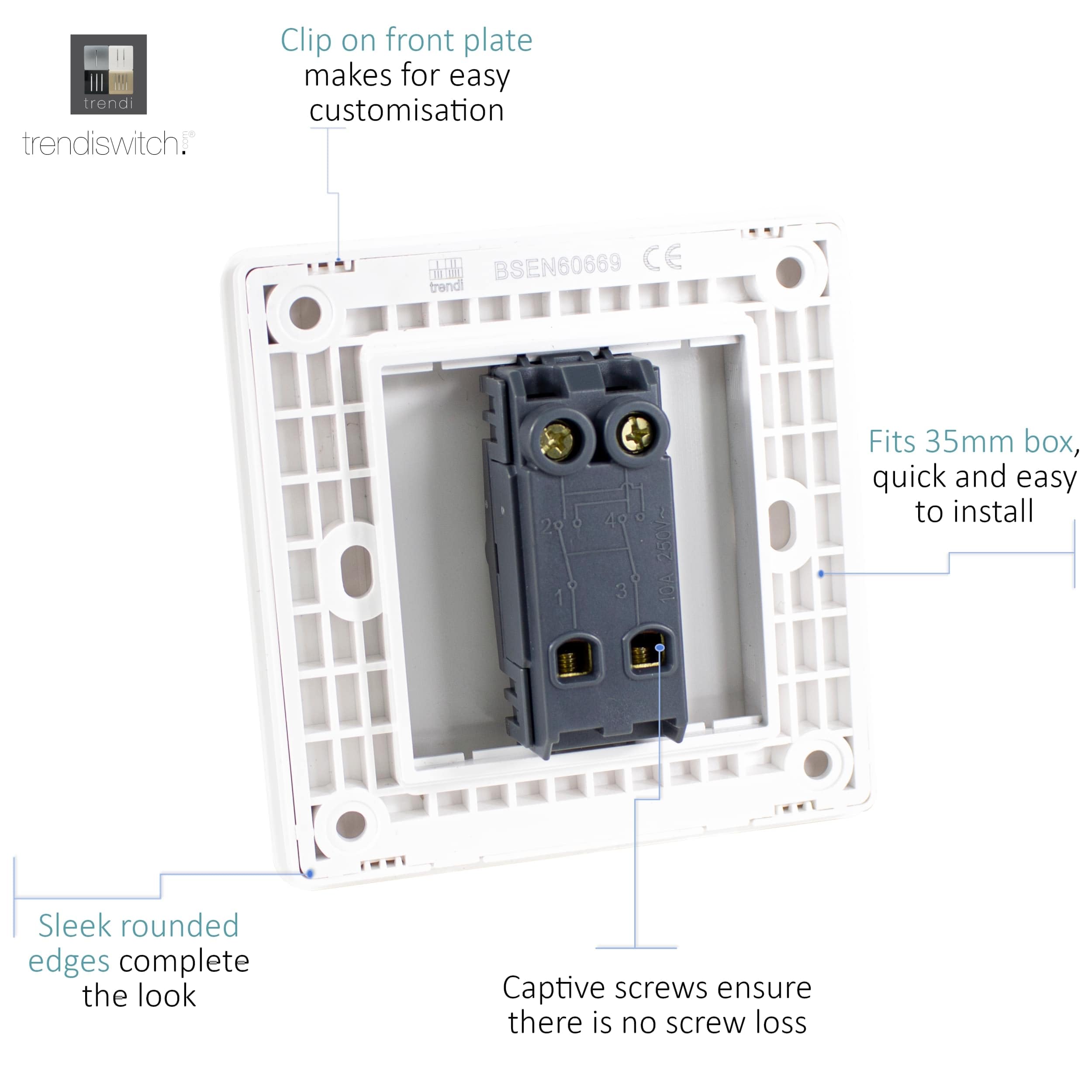 trendi

trendiswitch.com®

Clip on front plate makes for easy customisation

trendi

BSEN60669

CE

2 4

1 3

10A 250V~

Fits 35mm box, quick and easy to install

Sleek rounded edges complete the look

Captive screws ensure there is no screw loss