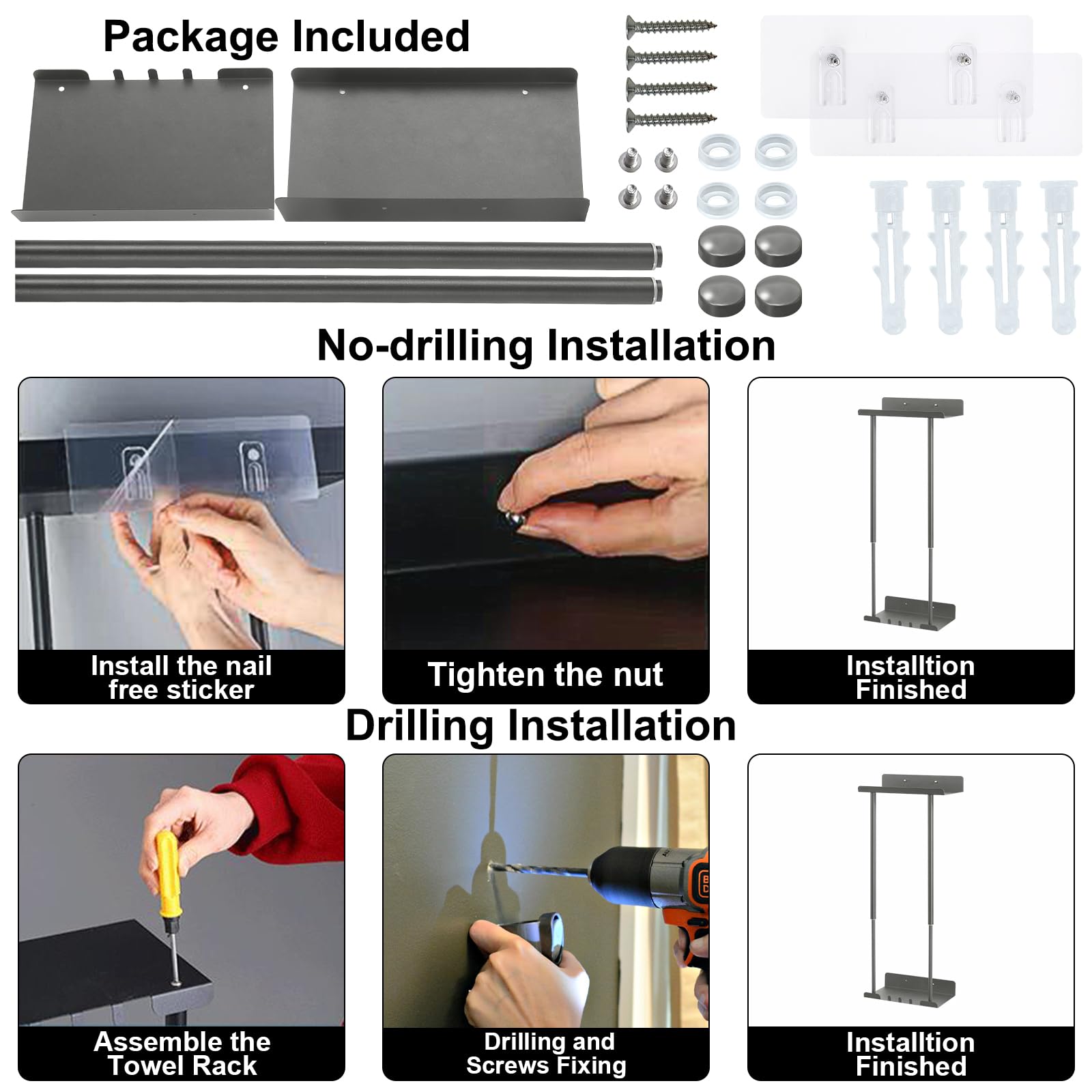 Package Included

No-drilling Installation

Install the nail free sticker

Tighten the nut

Installtion Finished

Drilling Installation

Assemble the Towel Rack

Drilling and Screws Fixing

Installtion Finished