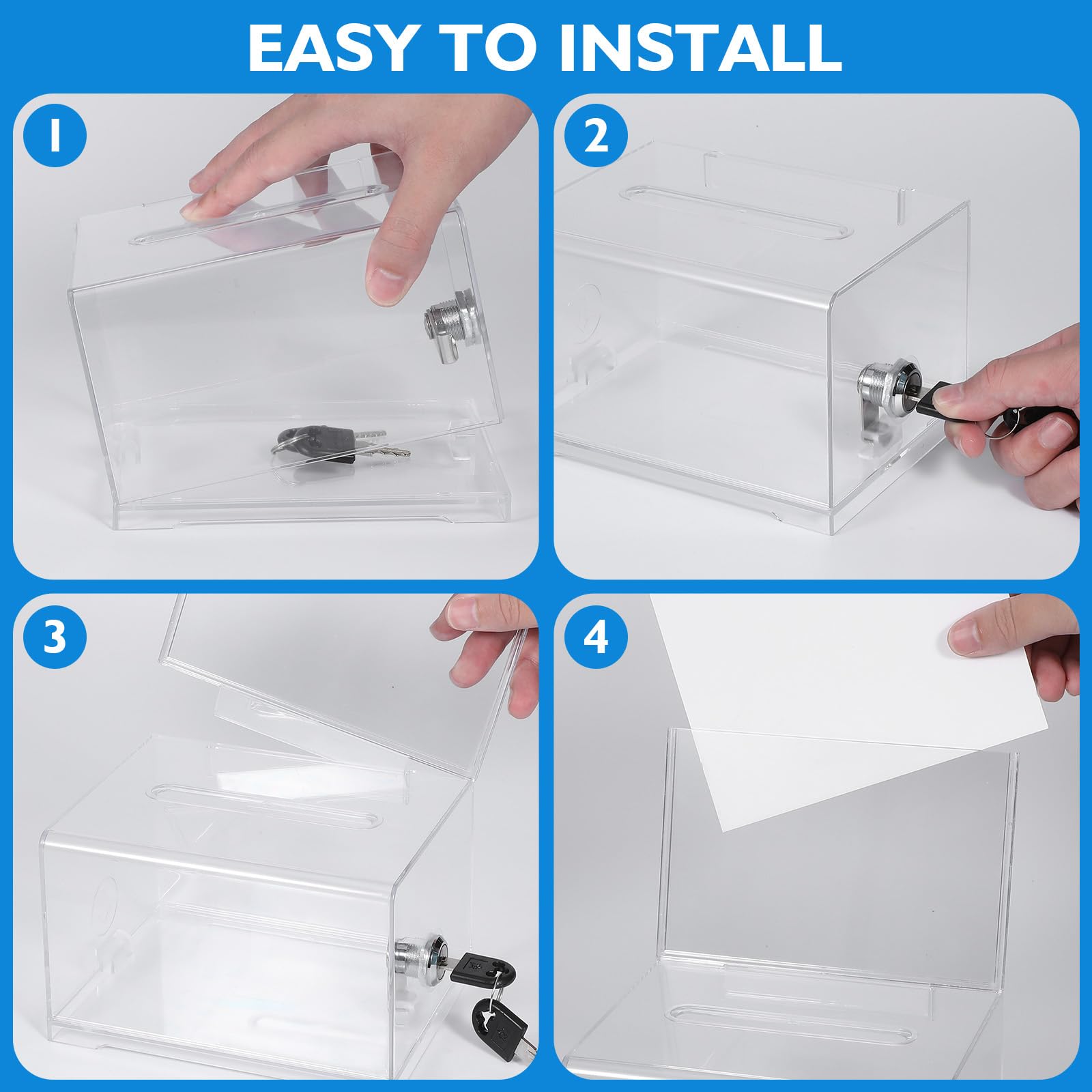 EASY TO INSTALL

1

2

3

4