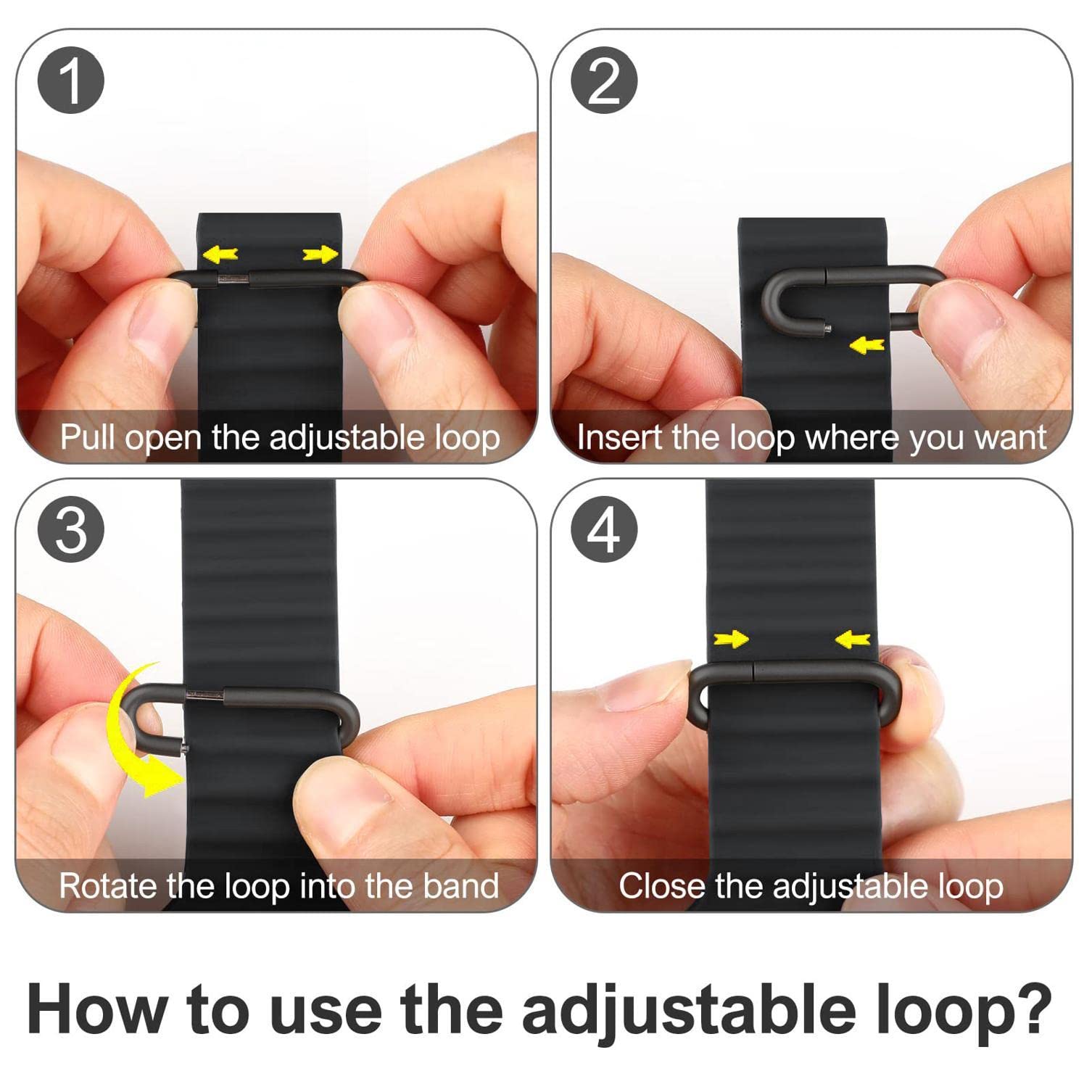 1

Pull open the adjustable loop

2

Insert the loop where you want

3

Rotate the loop into the band

4

Close the adjustable loop

How to use the adjustable loop?