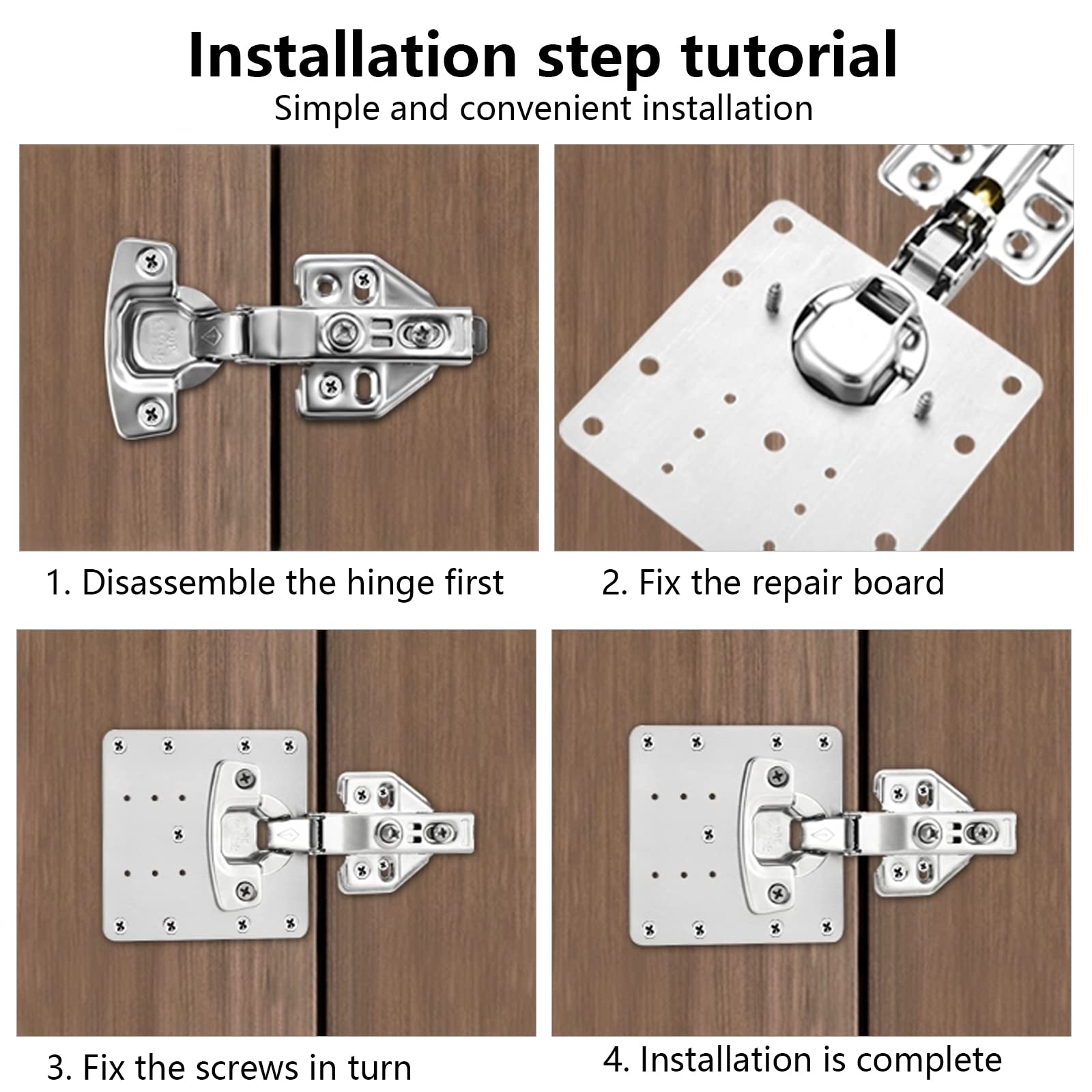 Installation step tutorial
Simple and convenient installation

1. Disassemble the hinge first

2. Fix the repair board

3. Fix the screws in turn

4. Installation is complete