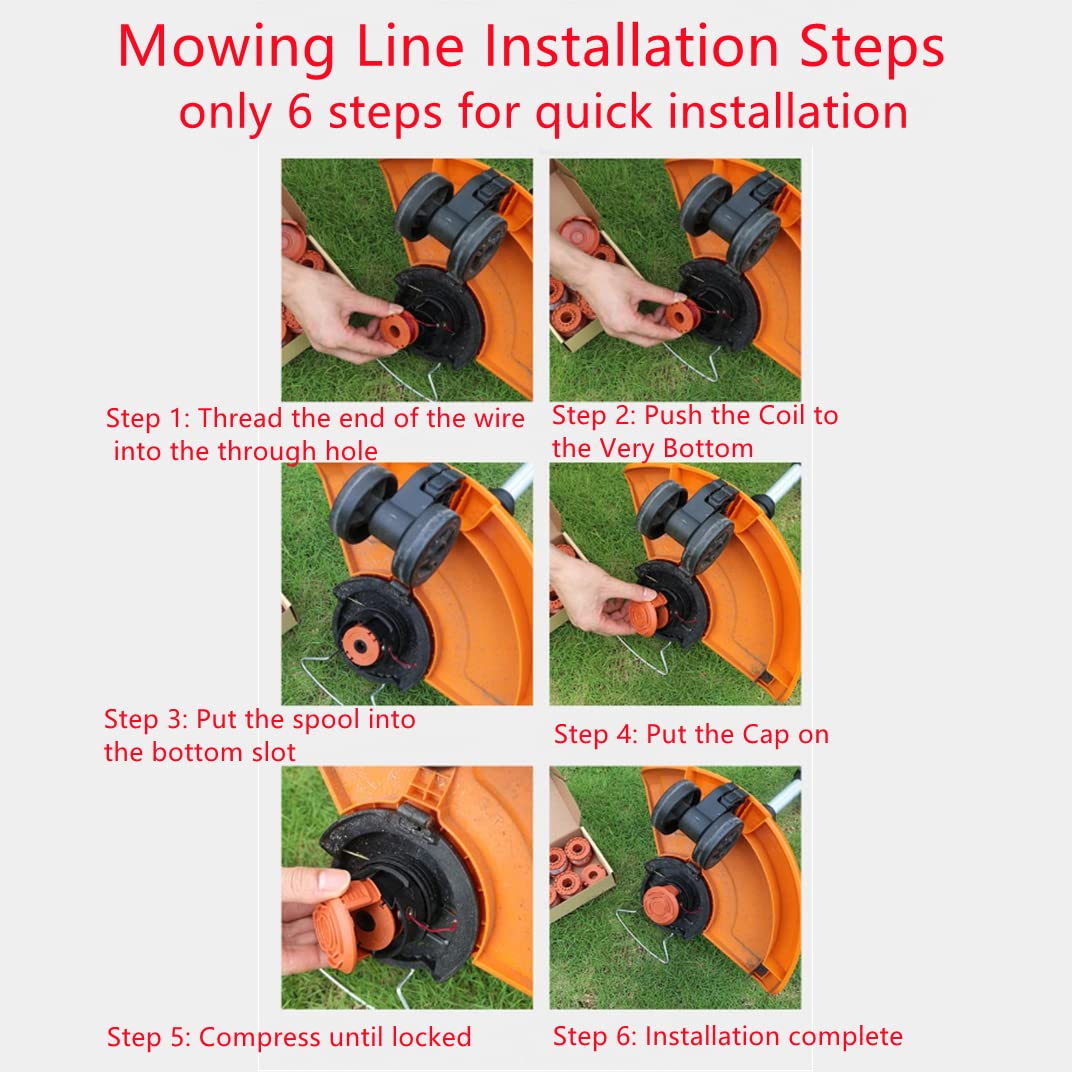 Mowing Line Installation Steps
only 6 steps for quick installation

Step 1: Thread the end of the wire into the through hole

Step 2: Push the Coil to the Very Bottom

Step 3: Put the spool into the bottom slot

Step 4: Put the Cap on

Step 5: Compress until locked

Step 6: Installation complete