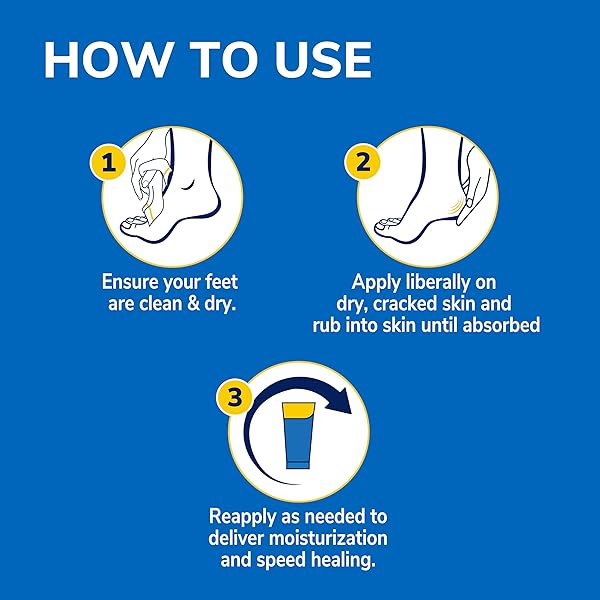 HOW TO USE

1

Ensure your feet are clean & dry.

2

Apply liberally on dry, cracked skin and rub into skin until absorbed

3

Reapply as needed to deliver moisturization and speed healing.