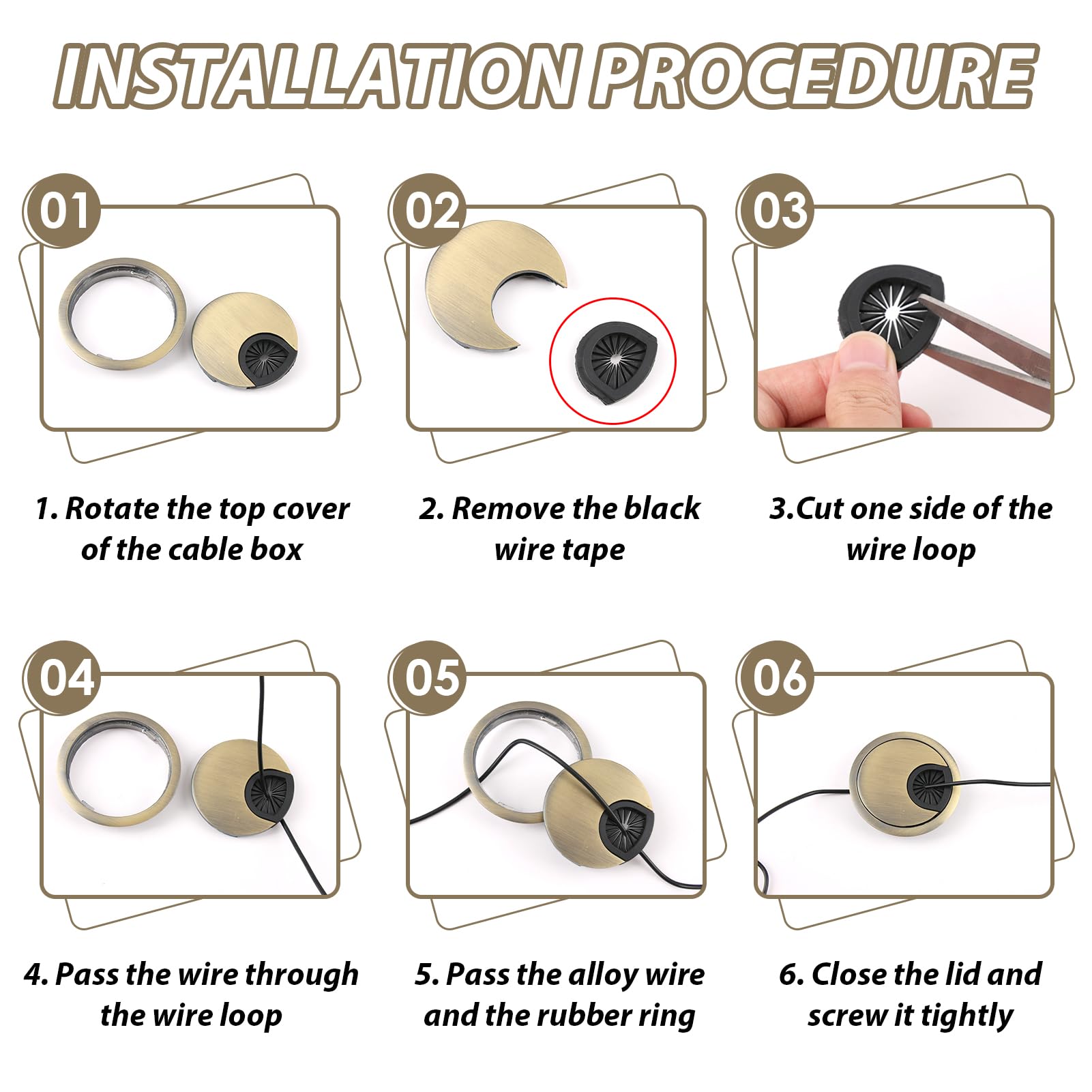 INSTALLATION PROCEDURE

01

1. Rotate the top cover of the cable box

02

2. Remove the black wire tape

03

3.Cut one side of the wire loop

04

4. Pass the wire through the wire loop

05

5. Pass the alloy wire and the rubber ring

06

6. Close the lid and screw it tightly