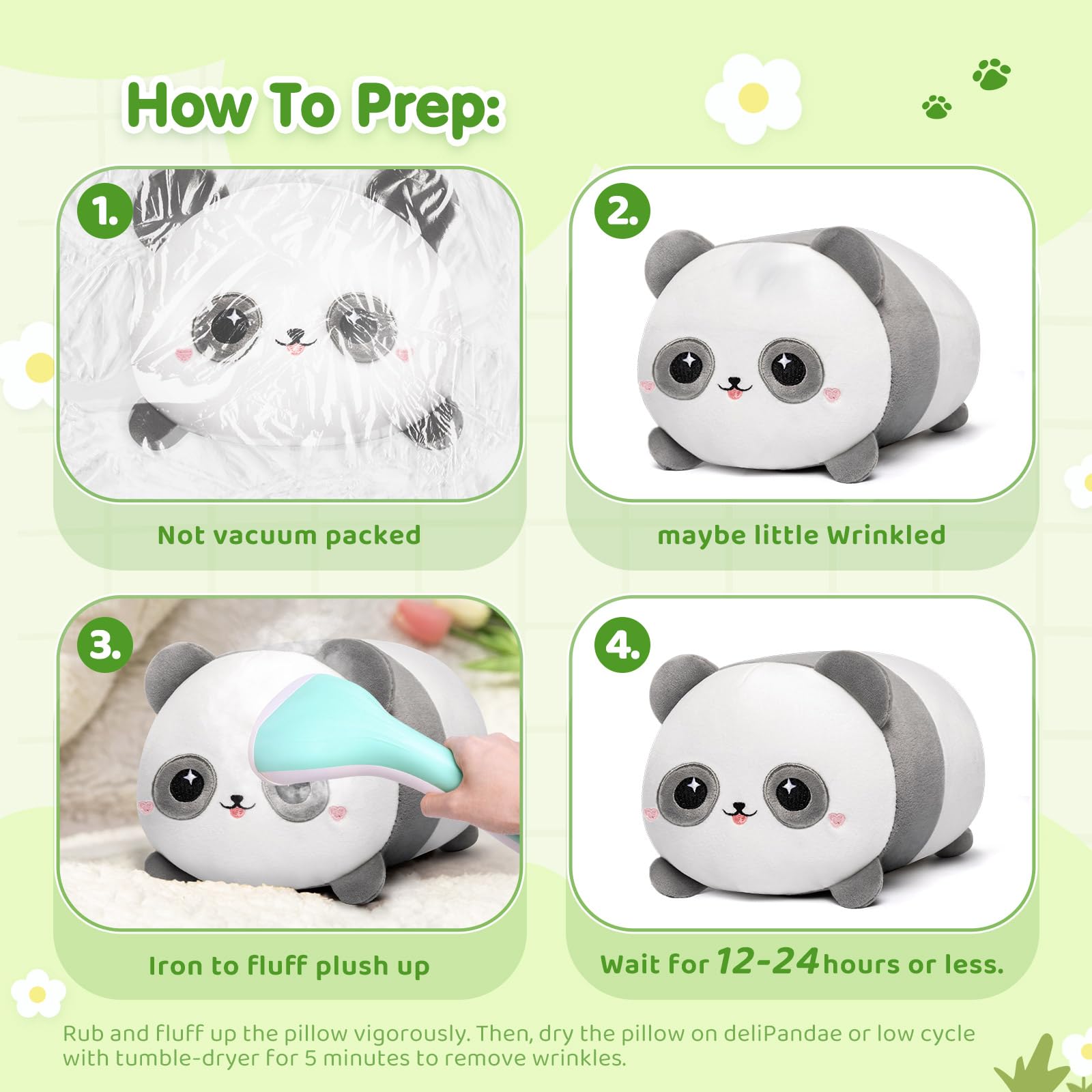 How To Prep:

1.

Not vacuum packed

2.

maybe little Wrinkled

3.

Iron to fluff plush up

4.

Wait for 12-24 hours or less.

Rub and fluff up the pillow vigorously. Then, dry the pillow on deliPandae or low cycle with tumble-dryer for 5 minutes to remove wrinkles.