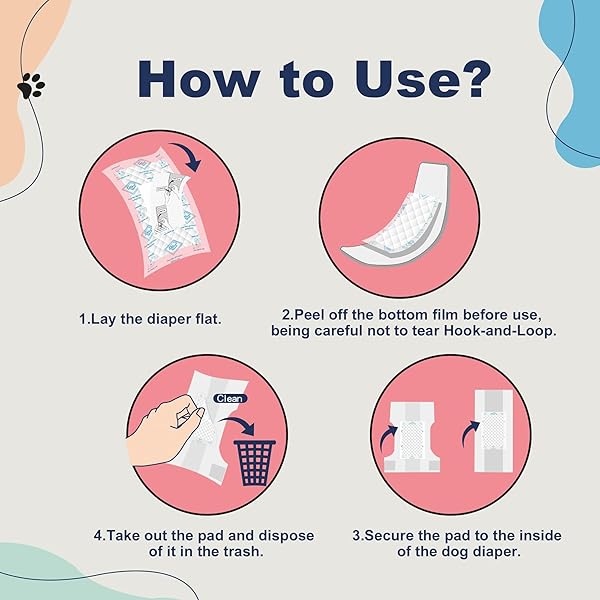 How to Use?

1.Lay the diaper flat.

2.Peel off the bottom film before use, being careful not to tear Hook-and-Loop.

Clean

4.Take out the pad and dispose of it in the trash.

3.Secure the pad to the inside of the dog diaper.