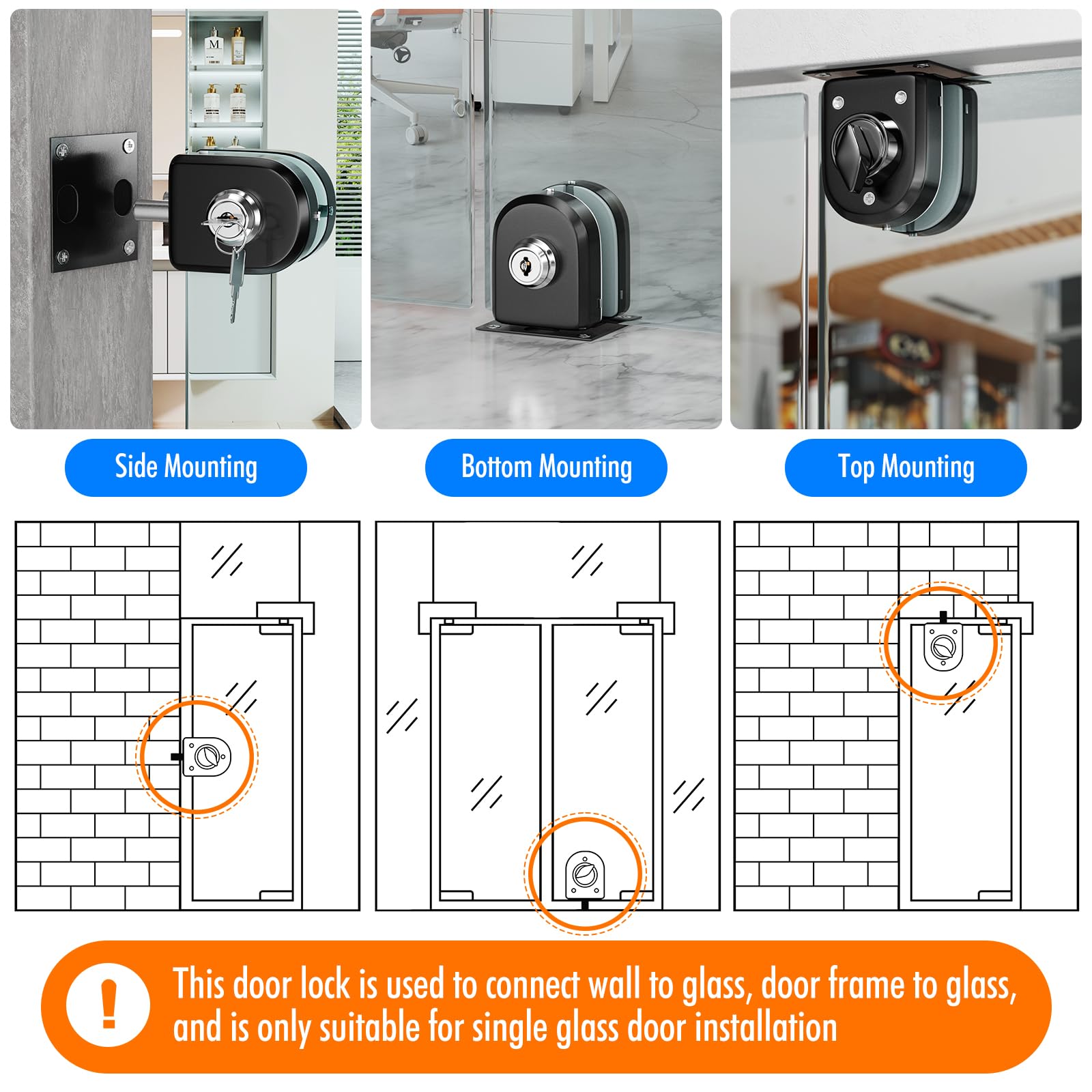 Side Mounting

Bottom Mounting

Top Mounting

!

This door lock is used to connect wall to glass, door frame to glass, and is only suitable for single glass door installation