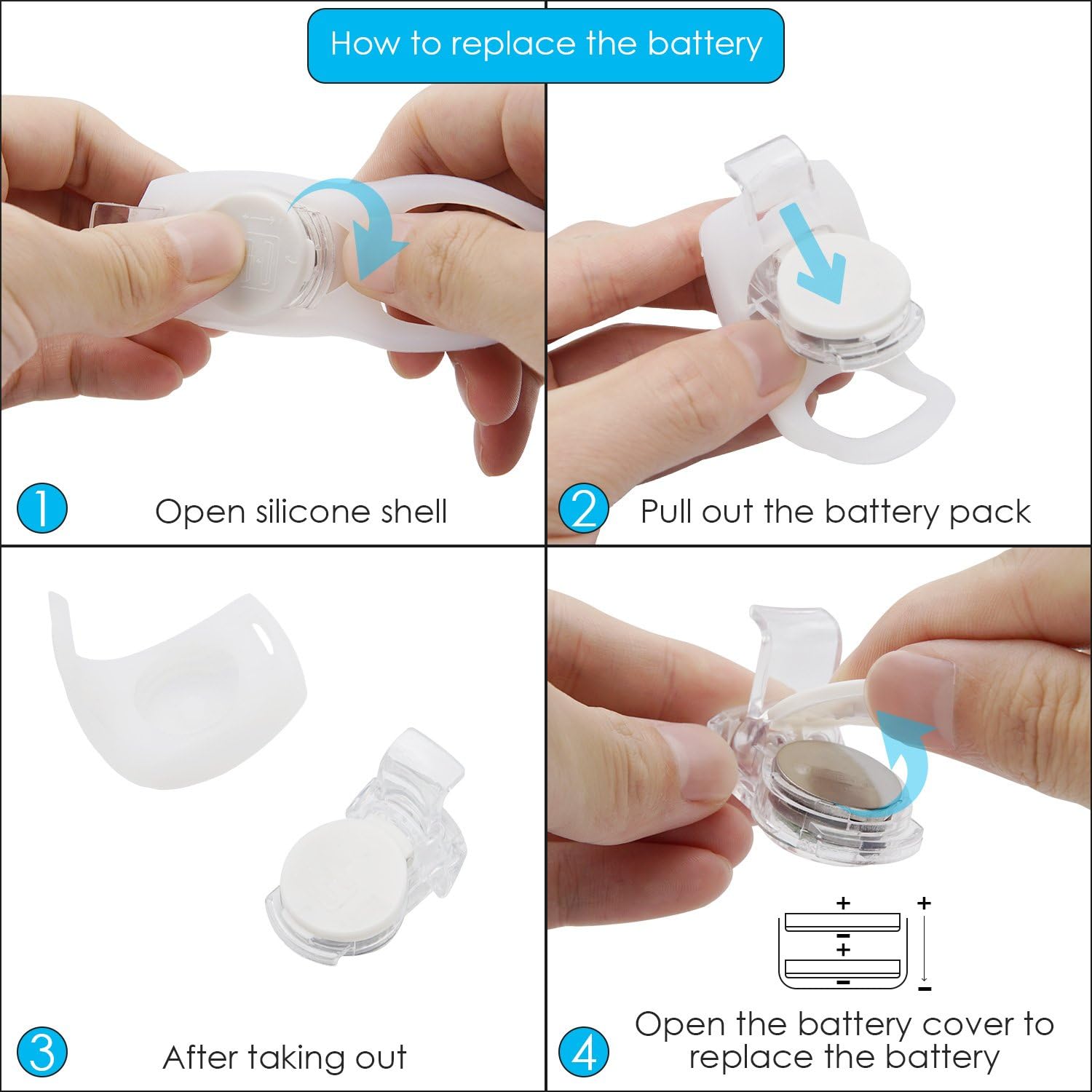 How to replace the battery

1 Open silicone shell

2 Pull out the battery pack

3 After taking out

+
−
+
−
+
−

4 Open the battery cover to replace the battery