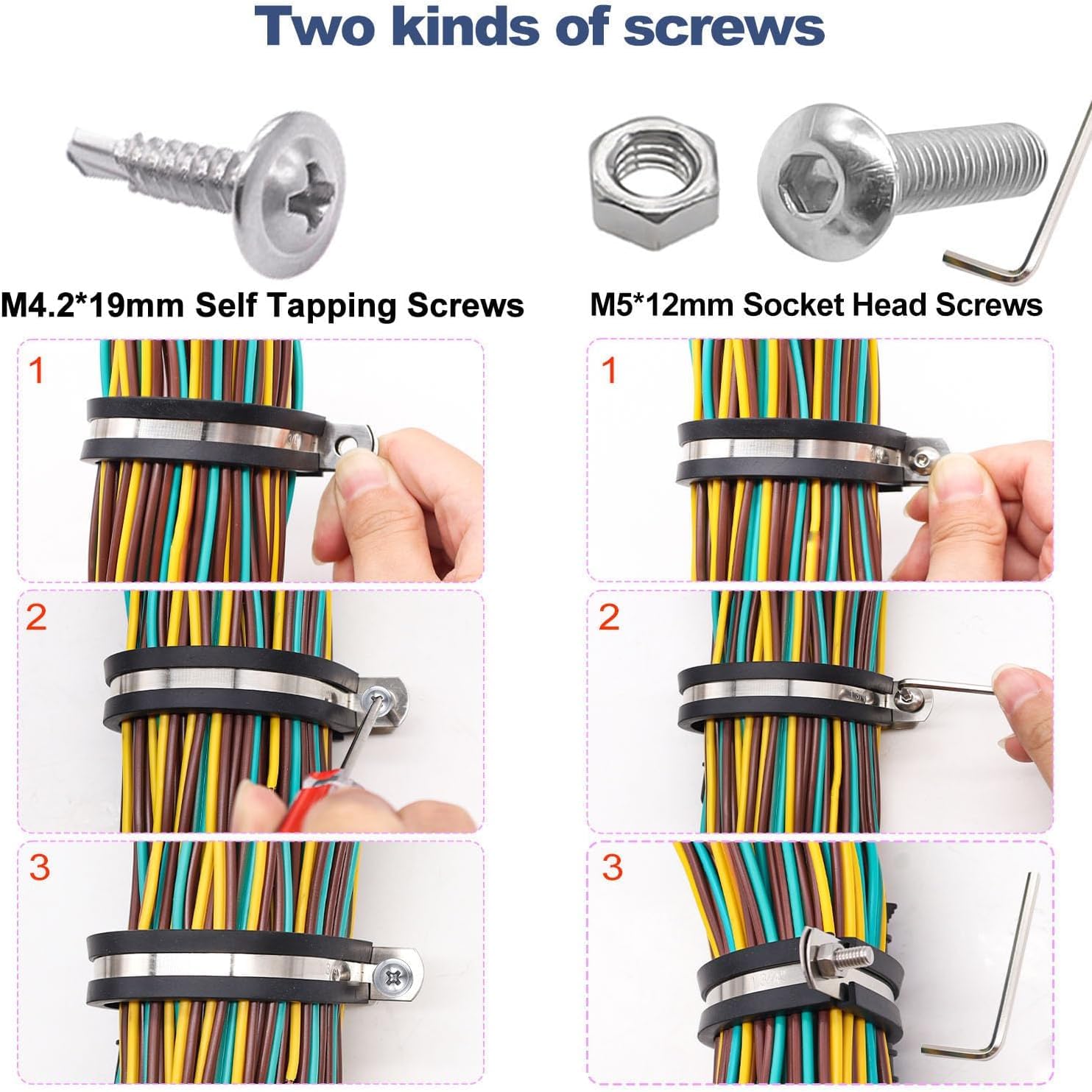 Two kinds of screws

M4.2*19mm Self Tapping Screws

1

2

3

M5*12mm Socket Head Screws

1

2

3