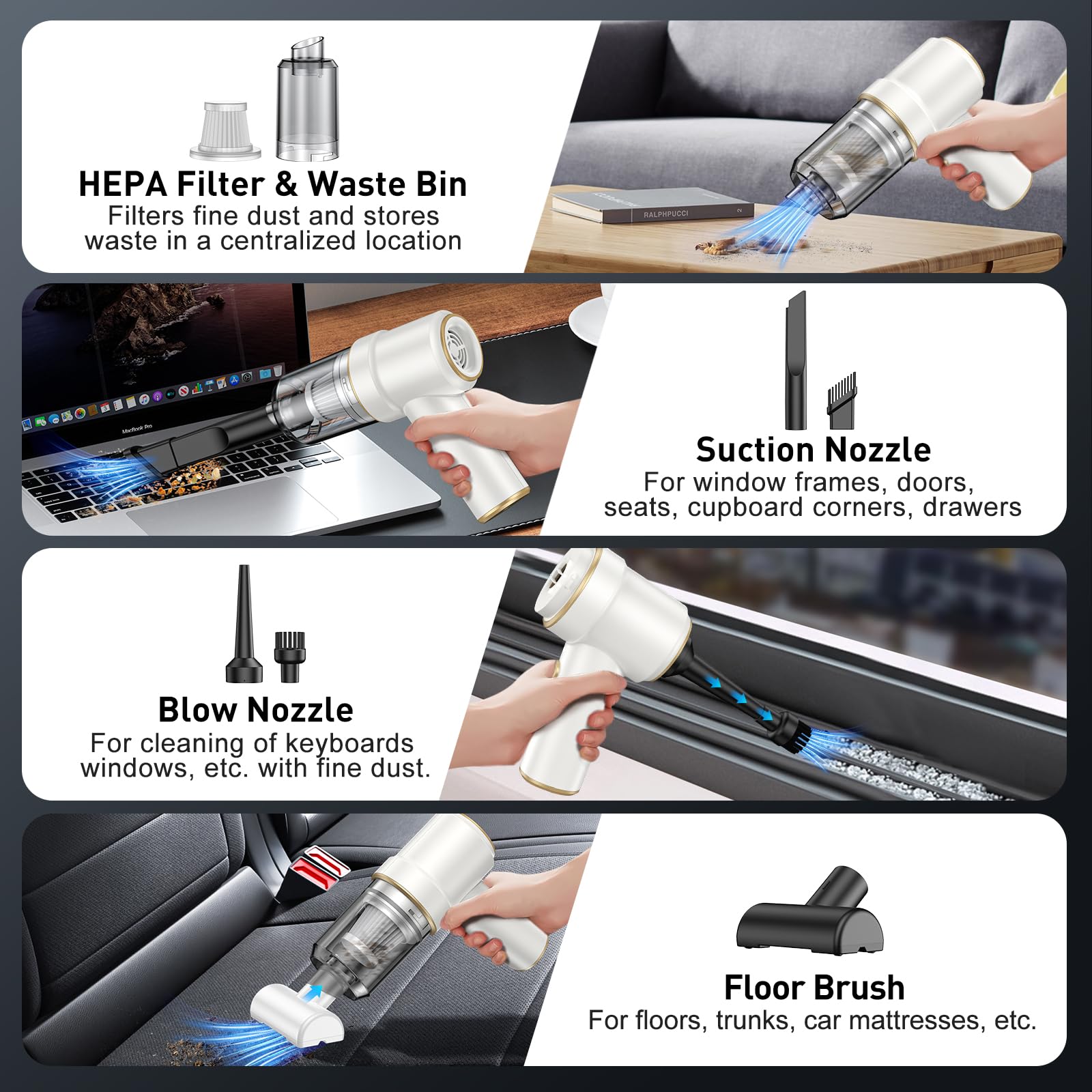 HEPA Filter & Waste Bin
Filters fine dust and stores waste in a centralized location

RALPHPUCCI

MacBook Pro

Suction Nozzle
For window frames, doors, seats, cupboard corners, drawers

Blow Nozzle
For cleaning of keyboards windows, etc. with fine dust.

Floor Brush
For floors, trunks, car mattresses, etc.