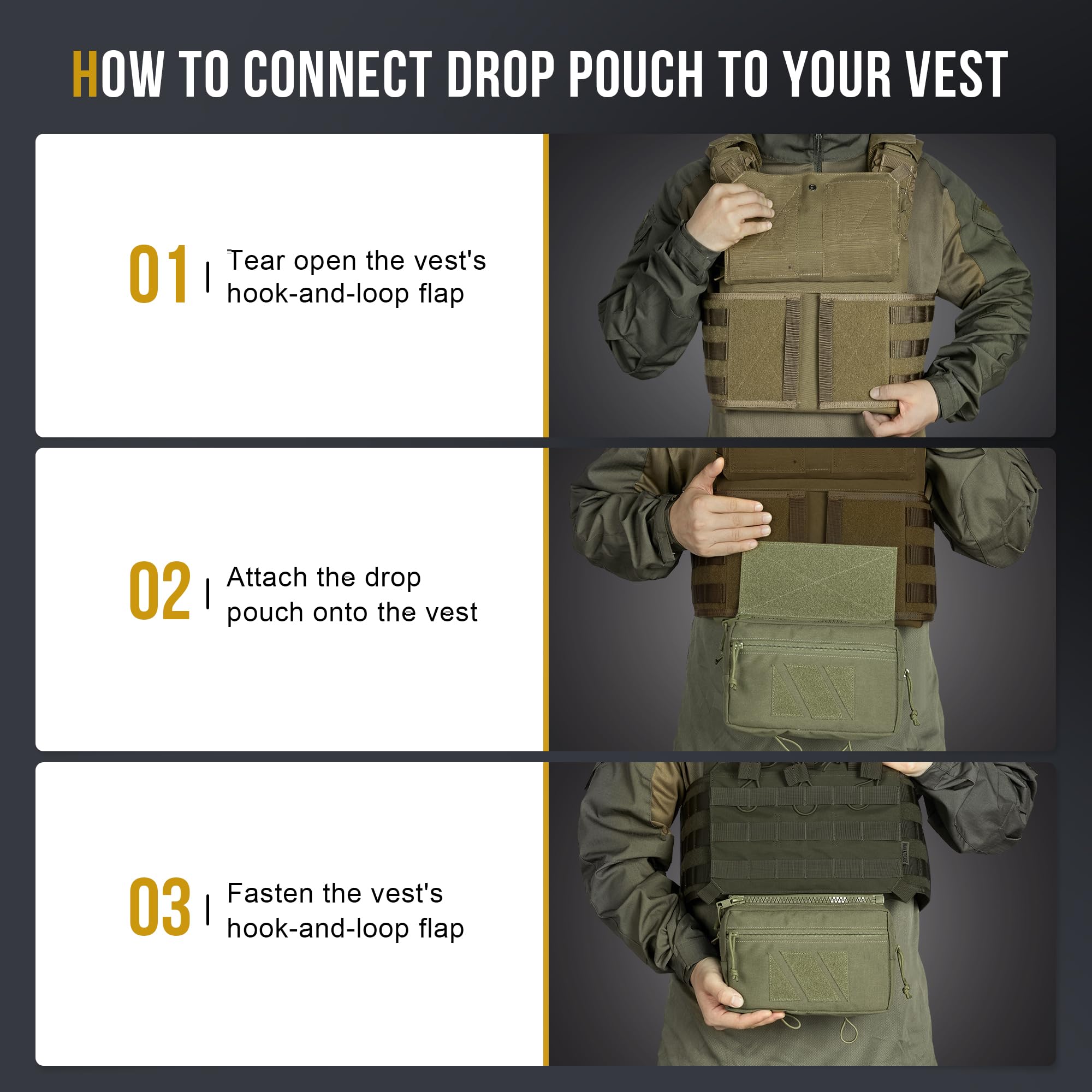 HOW TO CONNECT DROP POUCH TO YOUR VEST

01 | Tear open the vest's hook-and-loop flap

02 | Attach the drop pouch onto the vest

03 | Fasten the vest's hook-and-loop flap