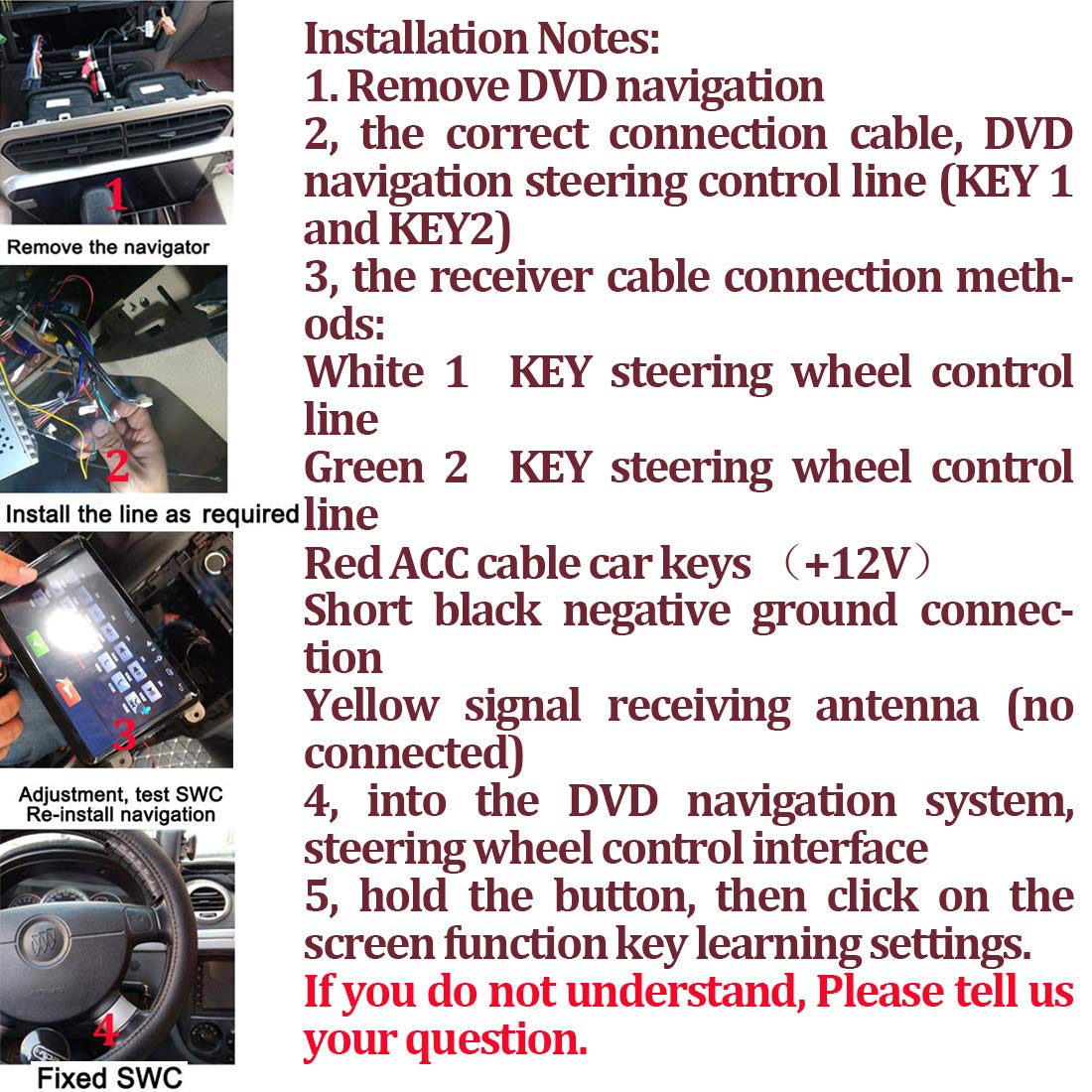 1

Remove the navigator

2

Install the line as required

3

Adjustment, test SWC
Re-install navigation

4

Fixed SWC

Installation Notes:
1. Remove DVD navigation
2, the correct connection cable, DVD navigation steering control line (KEY 1 and KEY2)
3, the receiver cable connection methods:
White 1 KEY steering wheel control line
Green 2 KEY steering wheel control line
Red ACC cable car keys （+12V）
Short black negative ground connection
Yellow signal receiving antenna (no connected)
4, into the DVD navigation system, steering wheel control interface
5, hold the button, then click on the screen function key learning settings.
If you do not understand, Please tell us your question.