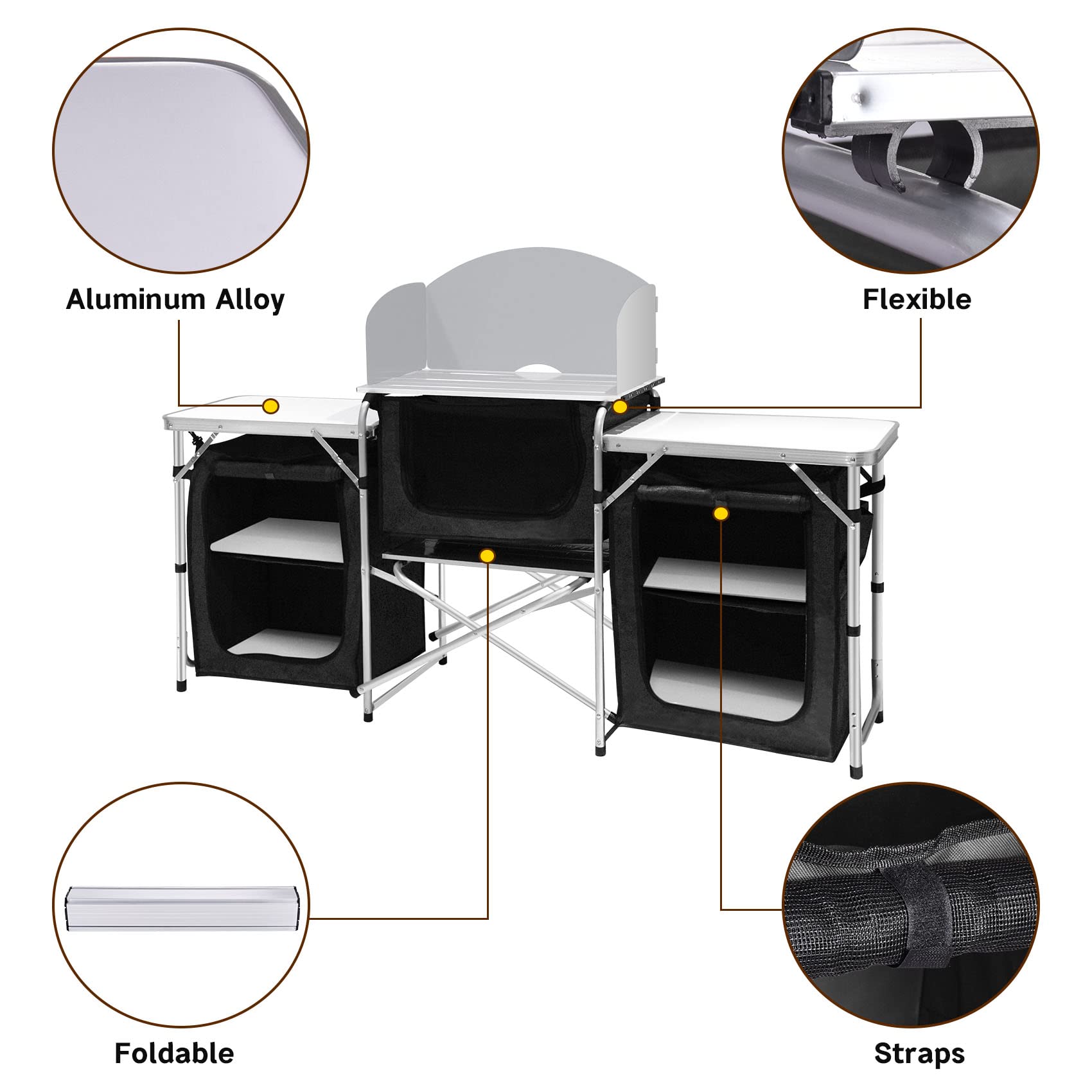 Aluminum Alloy

Flexible

Foldable

Straps