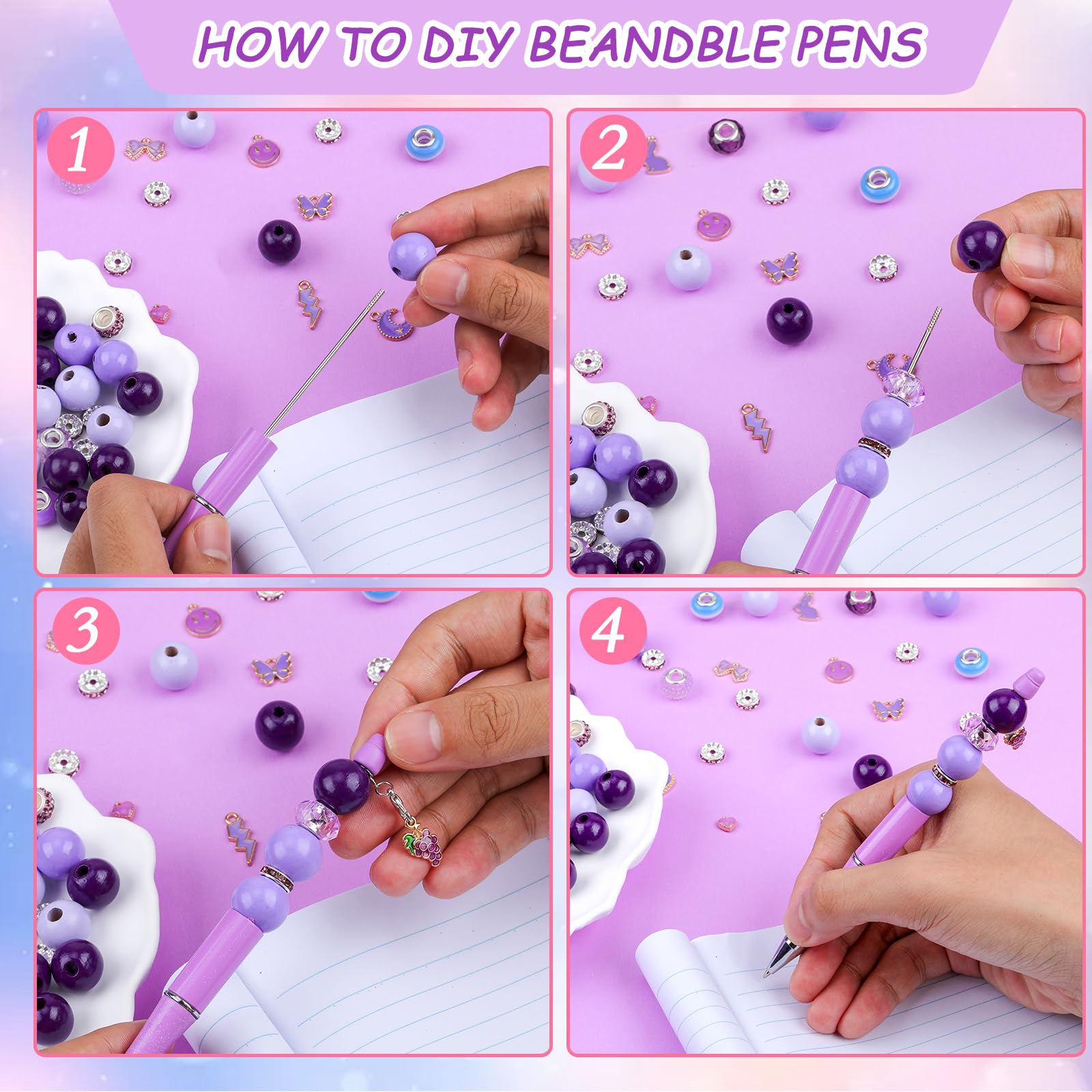 HOW TO DIY BEANDBLE PENS

1

2

3

4