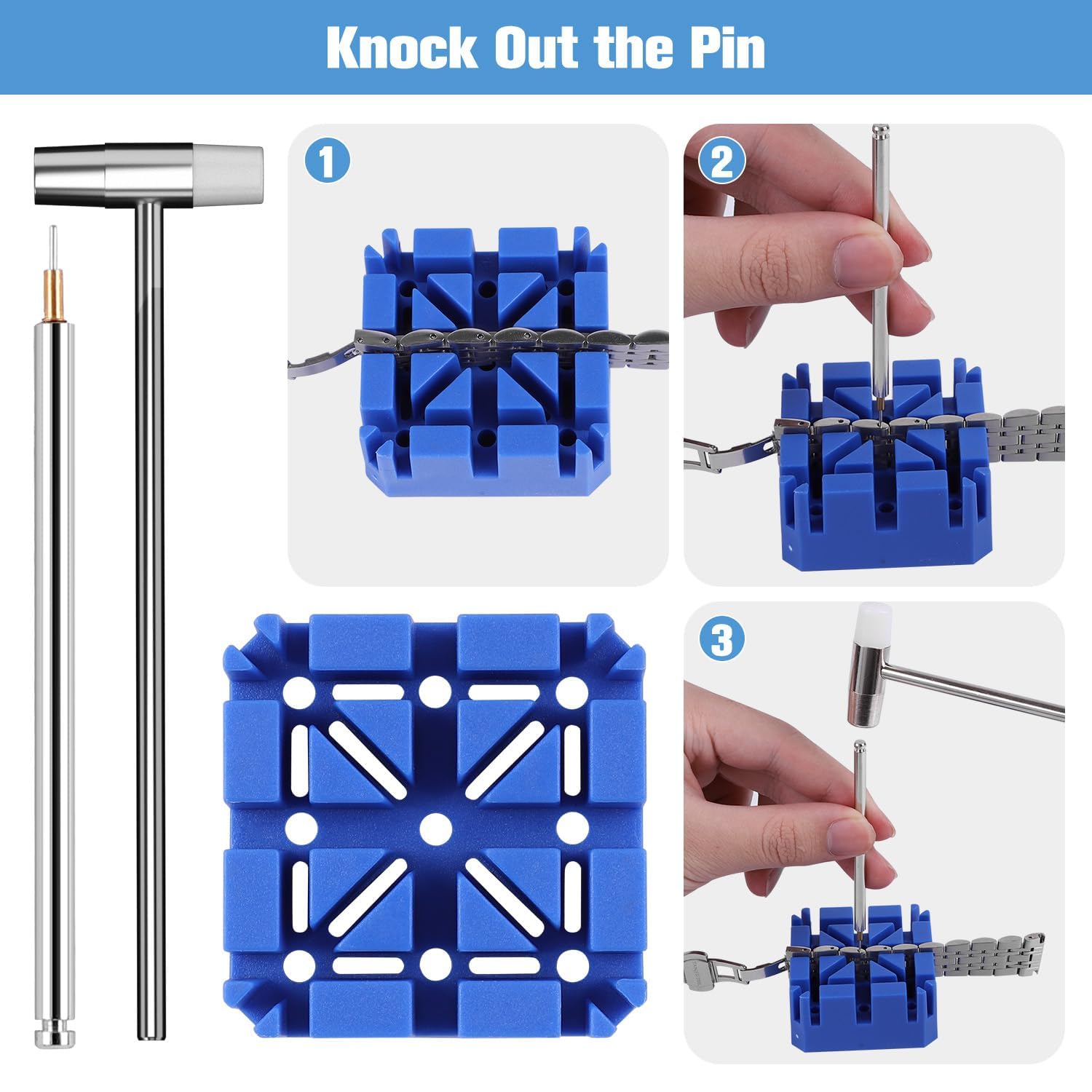 Knock Out the Pin

1

2

3