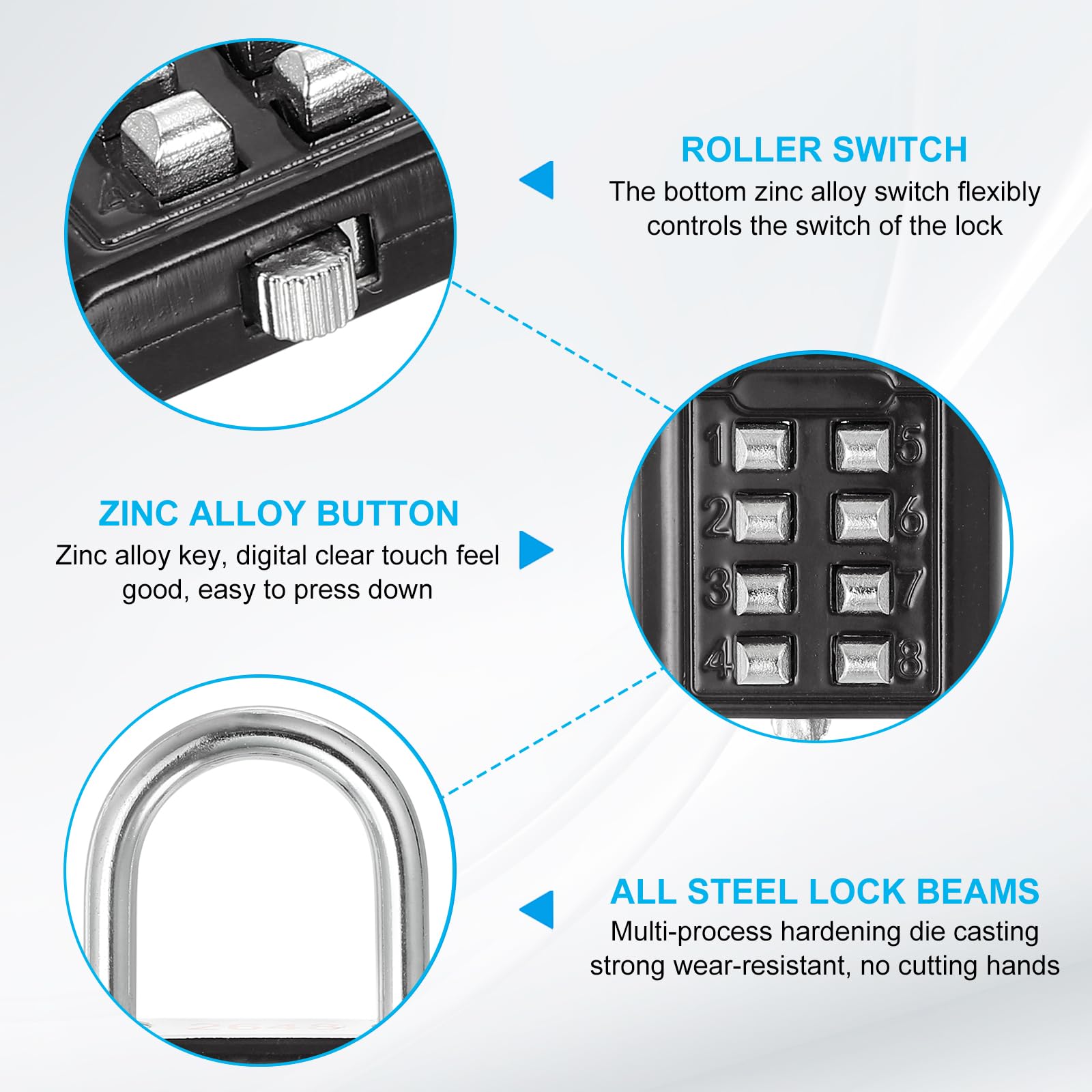 ROLLER SWITCH
The bottom zinc alloy switch flexibly controls the switch of the lock

ZINC ALLOY BUTTON
Zinc alloy key, digital clear touch feel good, easy to press down

1 5
2 6
3 7
4 8

ALL STEEL LOCK BEAMS
Multi-process hardening die casting strong wear-resistant, no cutting hands