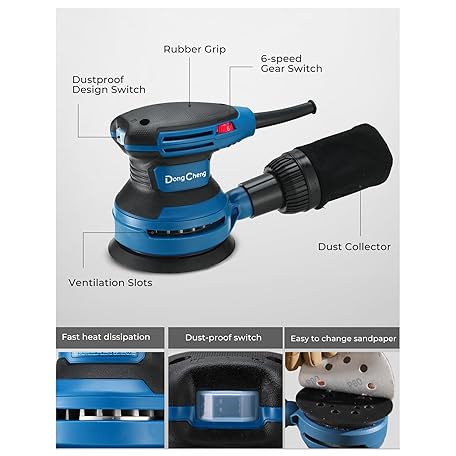 Rubber Grip

6-speed Gear Switch

Dustproof Design Switch

DongCheng

Dust Collector

Ventilation Slots

Fast heat dissipation

Dust-proof switch

Easy to change sandpaper

P80

P80