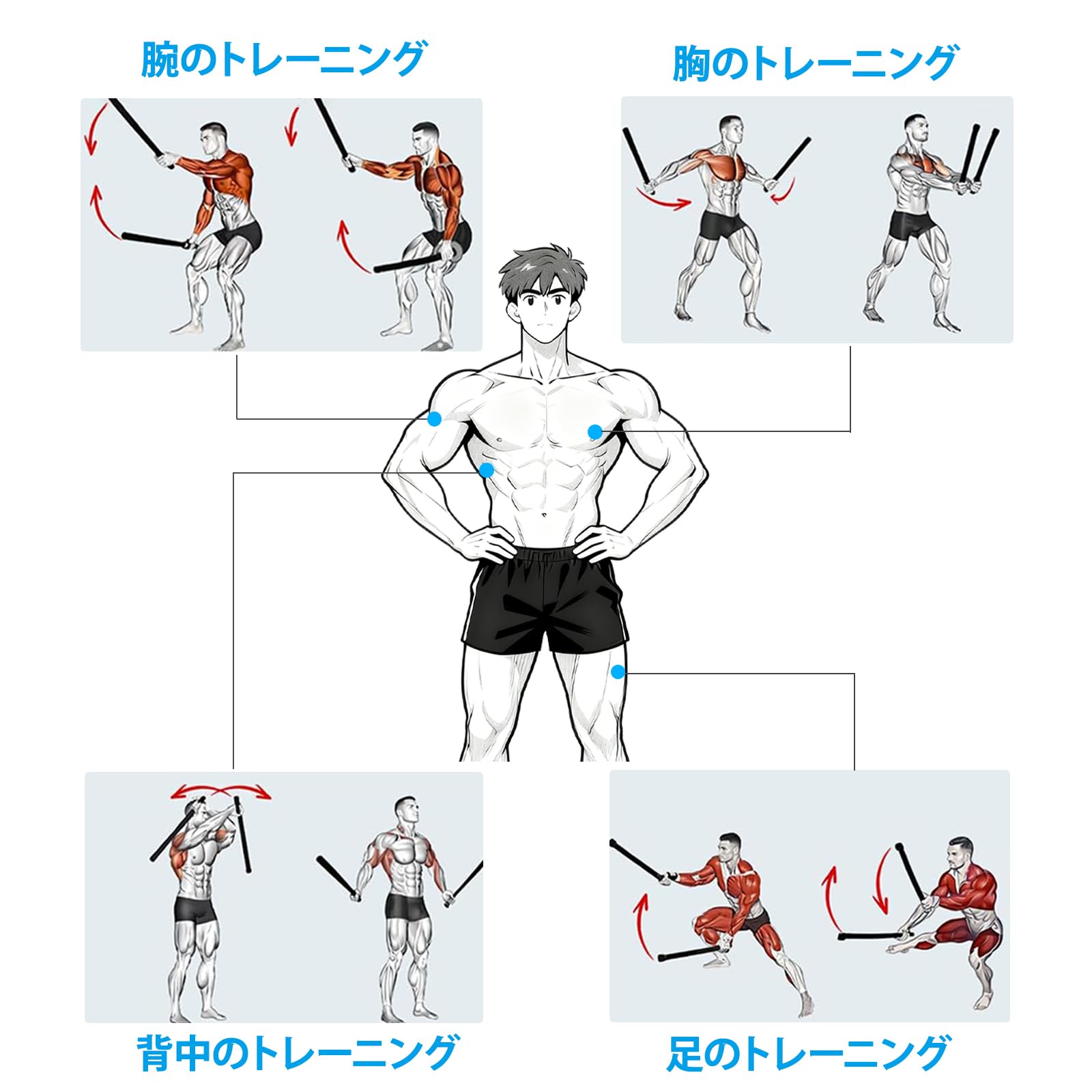 腕のトレーニング

胸のトレーニング

背中のトレーニング

足のトレーニング