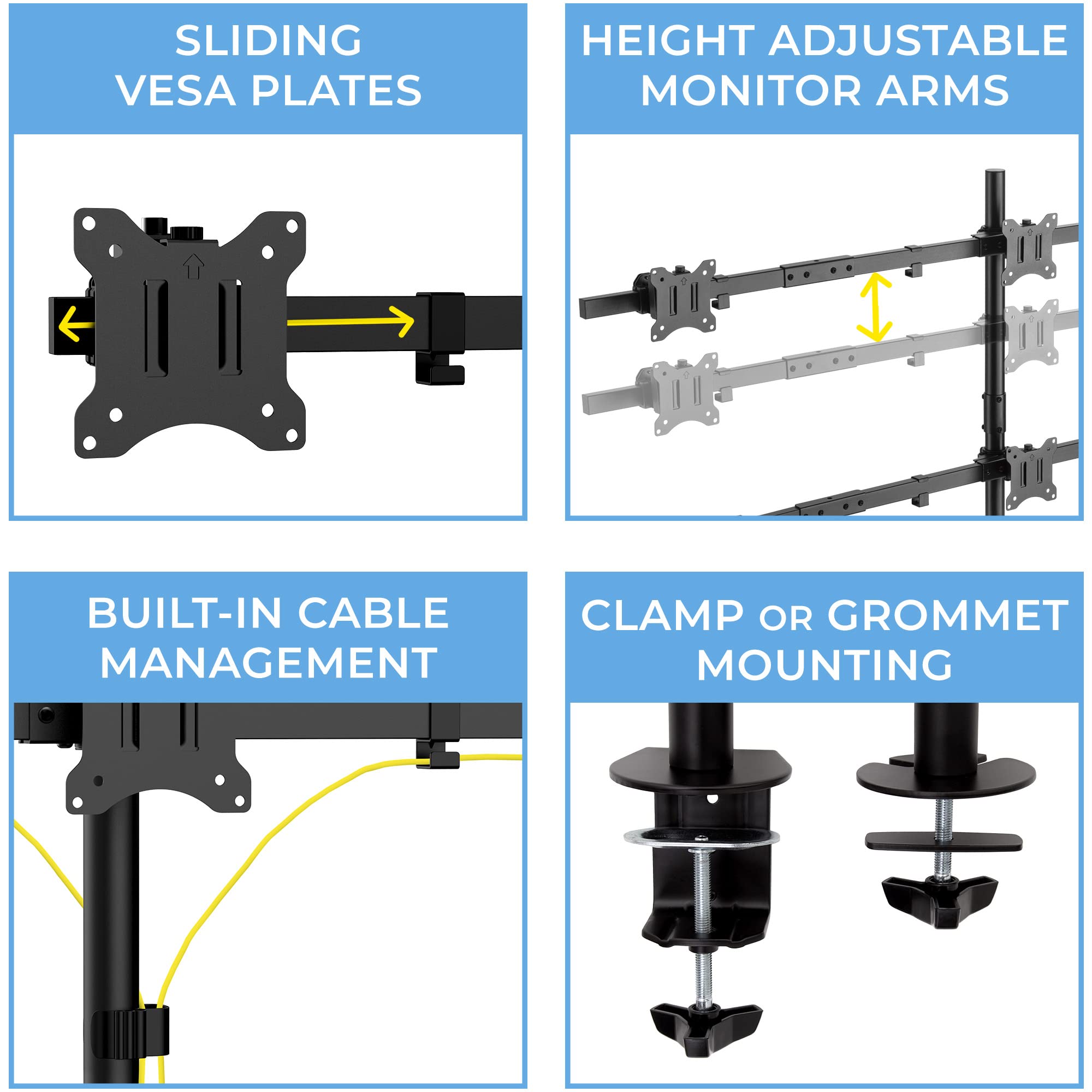 SLIDING VESA PLATES

HEIGHT ADJUSTABLE MONITOR ARMS

BUILT-IN CABLE MANAGEMENT

CLAMP OR GROMMET MOUNTING