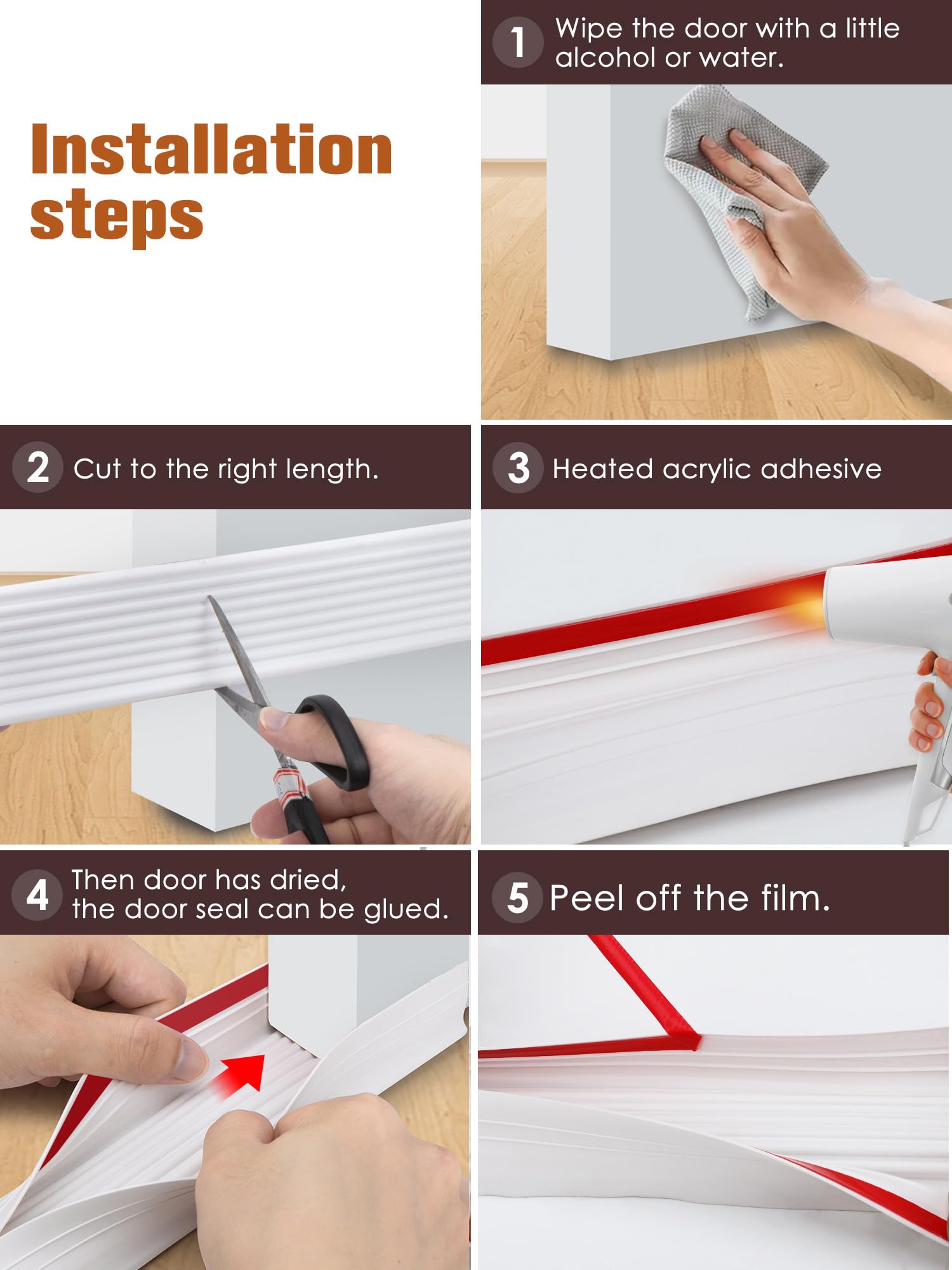 Installation steps

1 Wipe the door with a little alcohol or water.

2 Cut to the right length.

3 Heated acrylic adhesive

4 Then door has dried, the door seal can be glued.

5 Peel off the film.